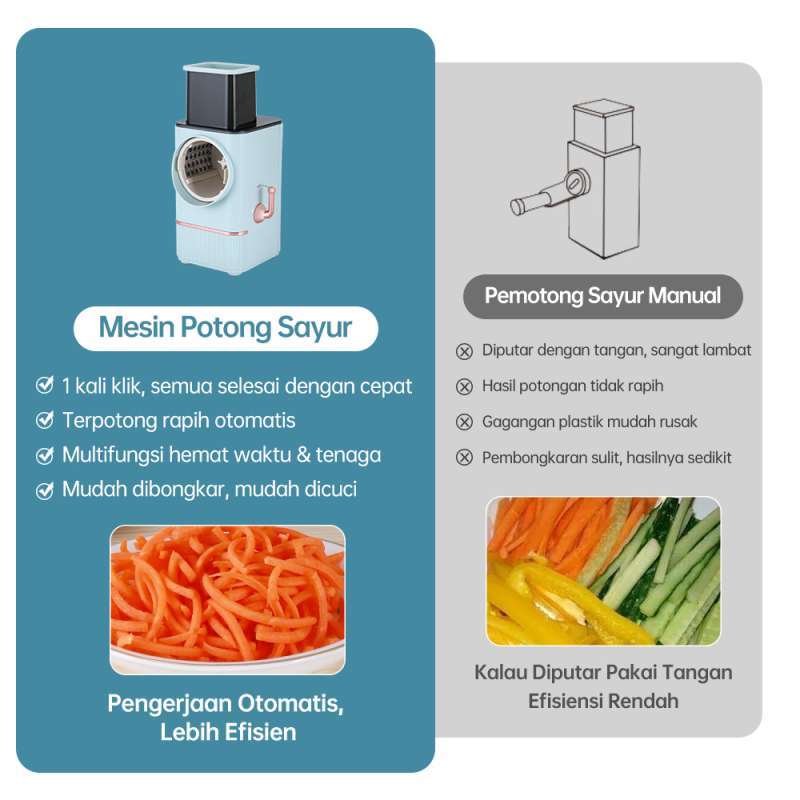 Mesin Potong Sayur

1 kali klik, semua selesai dengan cepat
Terpotong rapih otomatis
Multifungsi hemat waktu & tenaga
Mudah dibongkar, mudah dicuci

Pengerjaan Otomatis, Lebih Efisien

Pemotong Sayur Manual

Diputar dengan tangan, sangat lambat
Hasil potongan tidak rapih
Gagangan plastik mudah rusak
Pembongkaran sulit, hasilnya sedikit

Kalau Diputar Pakai Tangan Efisiensi Rendah