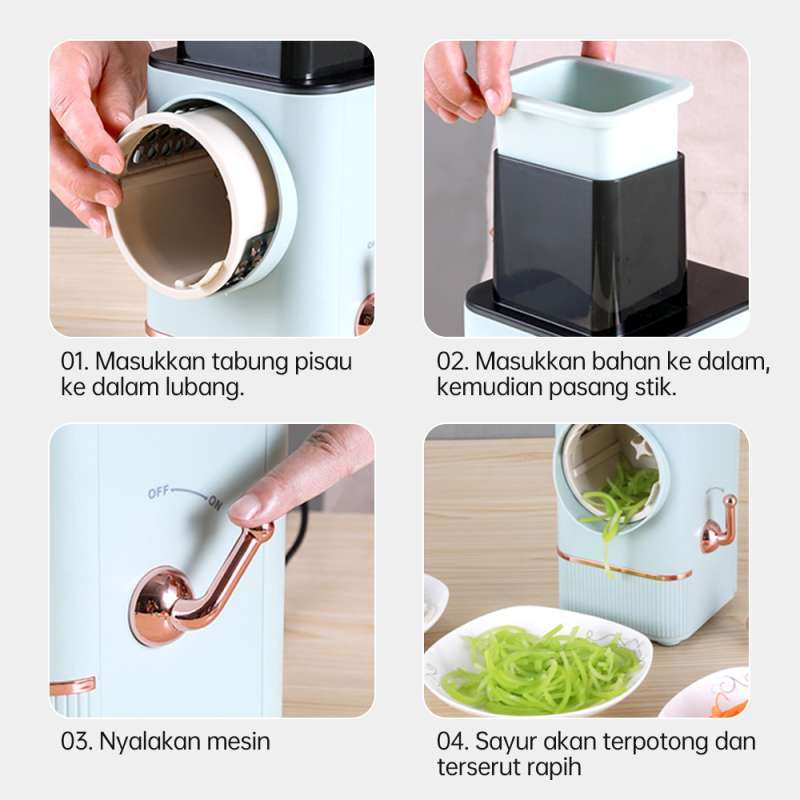 01. Masukkan tabung pisau ke dalam lubang.

02. Masukkan bahan ke dalam, kemudian pasang stik.

OFF ON

03. Nyalakan mesin

04. Sayur akan terpotong dan terserut rapih