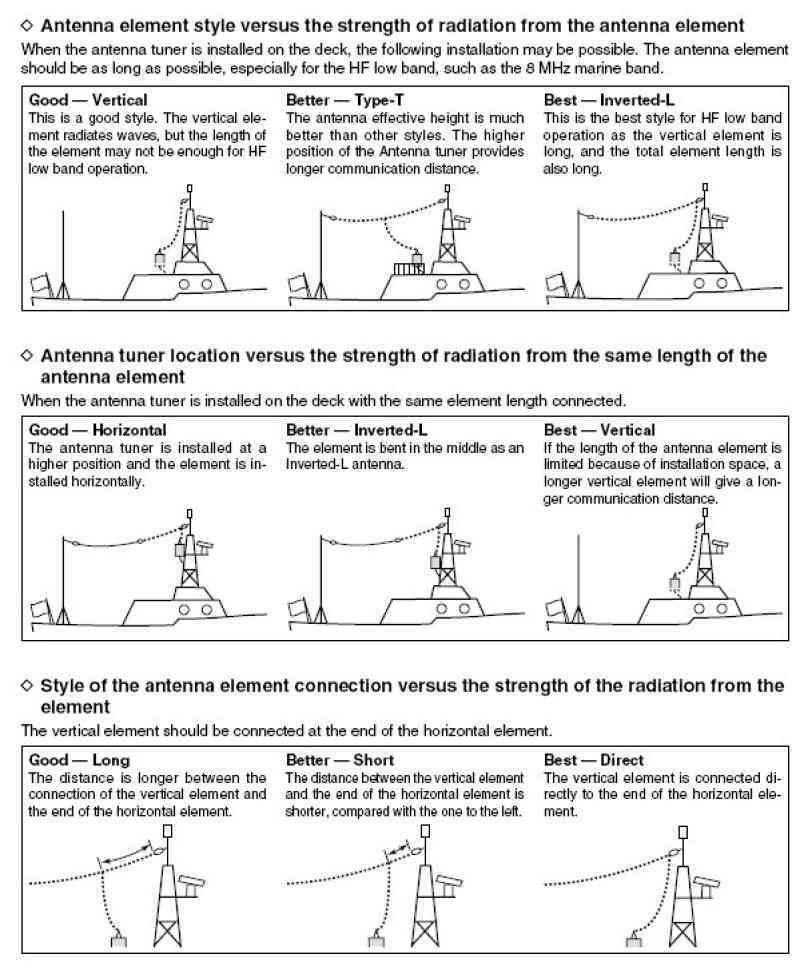 ◇ Antenna element style versus the strength of radiation from the antenna element
When the antenna tuner is installed on the deck, the following installation may be possible. The antenna element should be as long as possible, especially for the HF low band, such as the 8 MHz marine band.

Good — Vertical
This is a good style. The vertical element radiates waves, but the length of the element may not be enough for HF low band operation.

Better — Type-T
The antenna effective height is much better than other styles. The higher position of the Antenna tuner provides longer communication distance.

Best — Inverted-L
This is the best style for HF low band operation as the vertical element is long, and the total element length is also long.

◇ Antenna tuner location versus the strength of radiation from the same length of the antenna element
When the antenna tuner is installed on the deck with the same element length connected.

Good — Horizontal
The antenna tuner is installed at a higher position and the element is installed horizontally.

Better — Inverted-L
The element is bent in the middle as an Inverted-L antenna.

Best — Vertical
If the length of the antenna element is limited because of installation space, a longer vertical element will give a longer communication distance.

◇ Style of the antenna element connection versus the strength of the radiation from the element
The vertical element should be connected at the end of the horizontal element.

Good — Long
The distance is longer between the connection of the vertical element and the end of the horizontal element.

Better — Short
The distance between the vertical element and the end of the horizontal element is shorter, compared with the one to the left.

Best — Direct
The vertical element is connected directly to the end of the horizontal element.