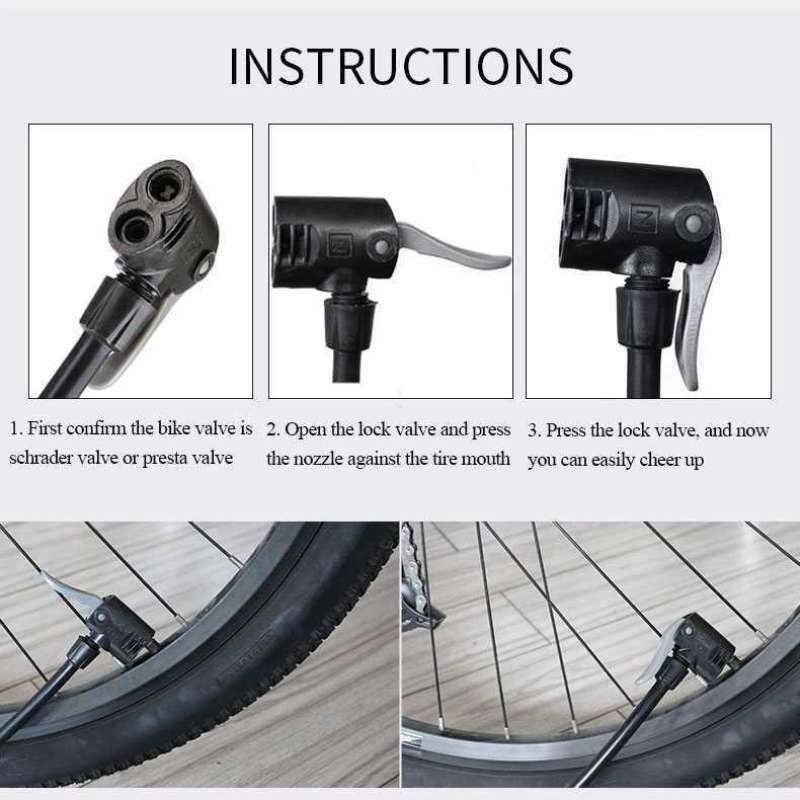 INSTRUCTIONS

1. First confirm the bike valve is schrader valve or presta valve

2. Open the lock valve and press the nozzle against the tire mouth

3. Press the lock valve, and now you can easily cheer up