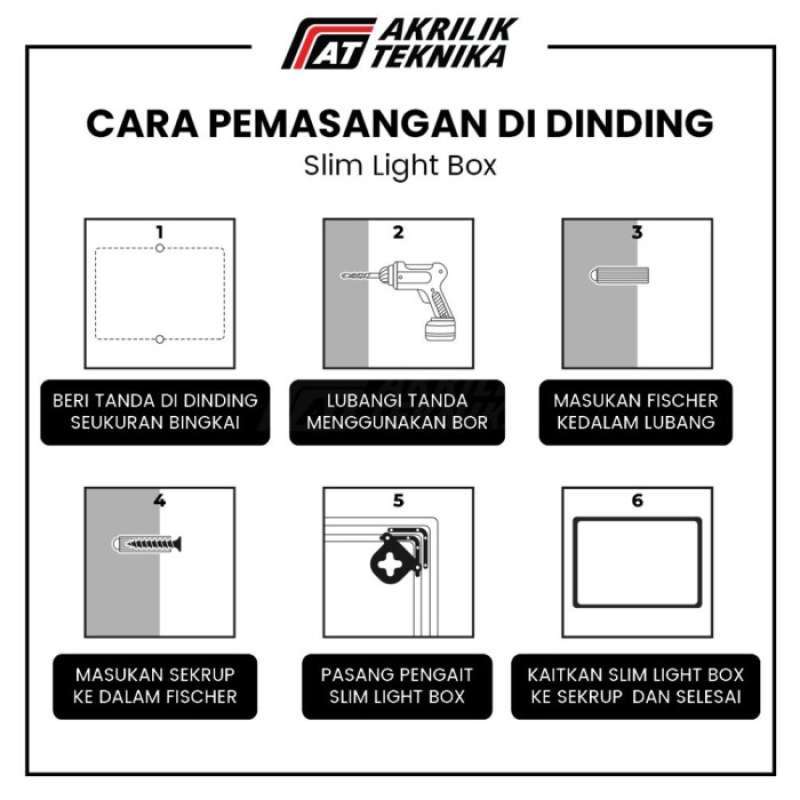 AT AKRILIK TEKNIKA

CARA PEMASANGAN DI DINDING

Slim Light Box

1

BERI TANDA DI DINDING SEUKURAN BINGKAI

2

LUBANGI TANDA MENGGUNAKAN BOR

3

MASUKAN FISCHER KEDALAM LUBANG

4

MASUKAN SEKRUP KE DALAM FISCHER

5

PASANG PENGAIT SLIM LIGHT BOX

6

KAITKAN SLIM LIGHT BOX KE SEKRUP DAN SELESAI