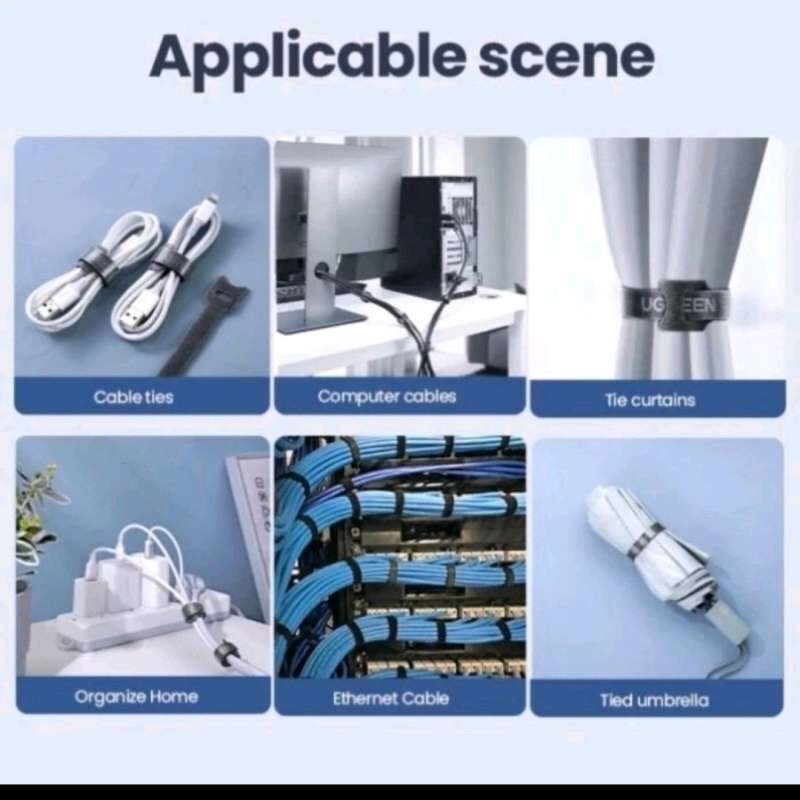 Applicable scene

Cable ties

Computer cables

UG EEN

Tie curtains

Organize Home

Ethernet Cable

Tied umbrella