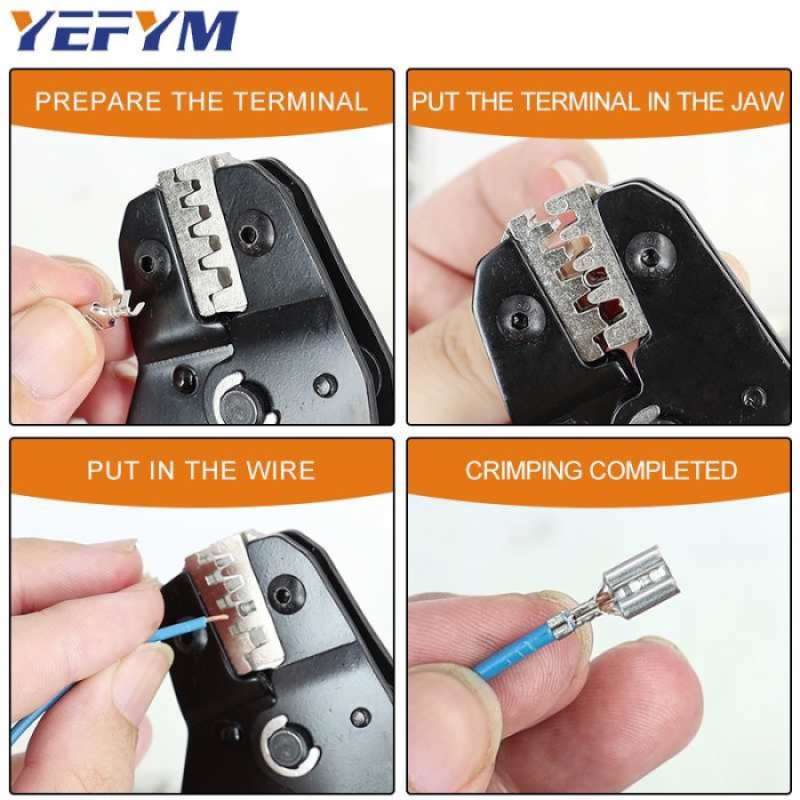 YEFYM

PREPARE THE TERMINAL

PUT THE TERMINAL IN THE JAW

PUT IN THE WIRE

CRIMPING COMPLETED