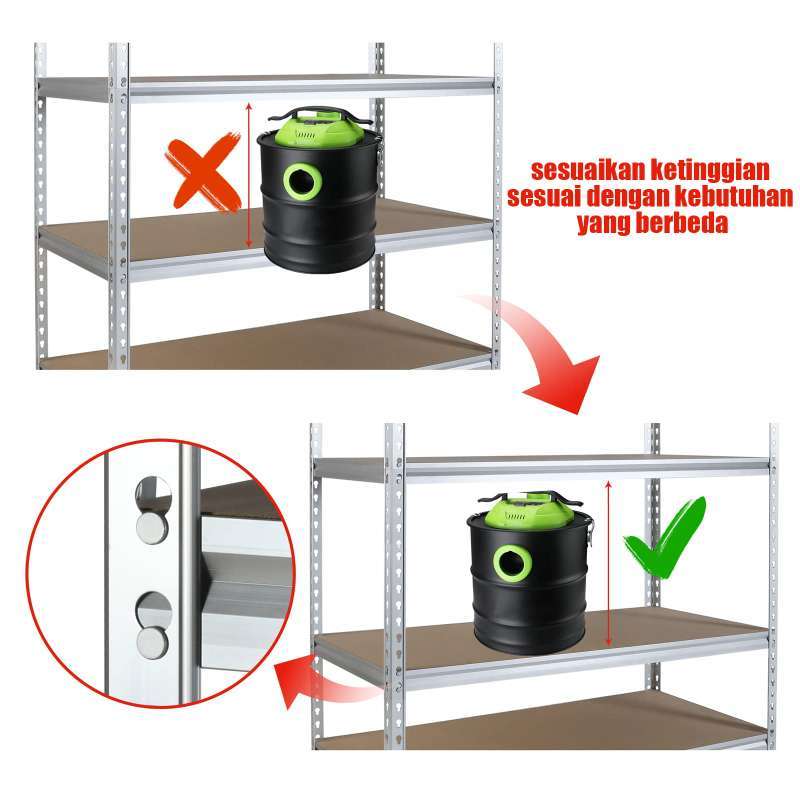 sesuaikan ketinggian sesuai dengan kebutuhan yang berbeda