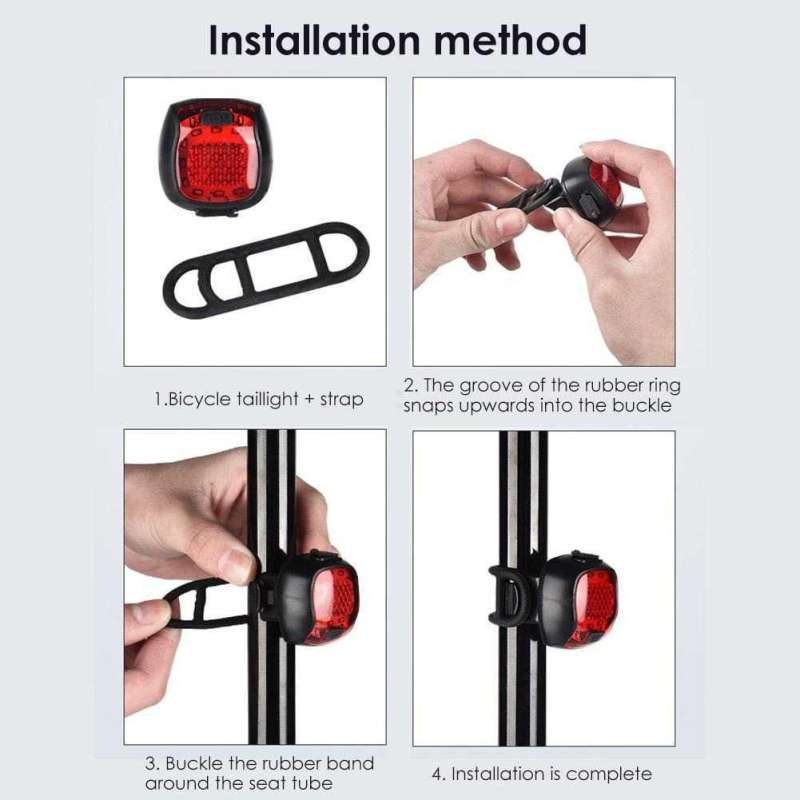 Installation method

1.Bicycle taillight + strap

2. The groove of the rubber ring snaps upwards into the buckle

3. Buckle the rubber band around the seat tube

4. Installation is complete