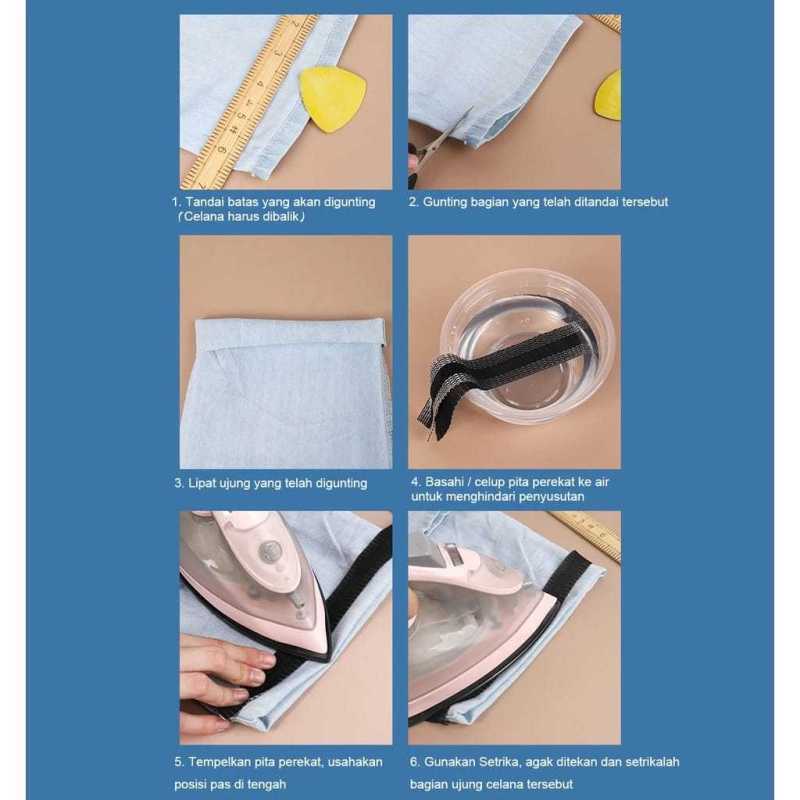 1. Tandai batas yang akan digunting (Celana harus dibalik)

2. Gunting bagian yang telah ditandai tersebut

3. Lipat ujung yang telah digunting

4. Basahi / celup pita perekat ke air untuk menghindari penyusutan

5. Tempelkan pita perekat, usahakan posisi pas di tengah

6. Gunakan Setrika, agak ditekan dan setrikalah bagian ujung celana tersebut