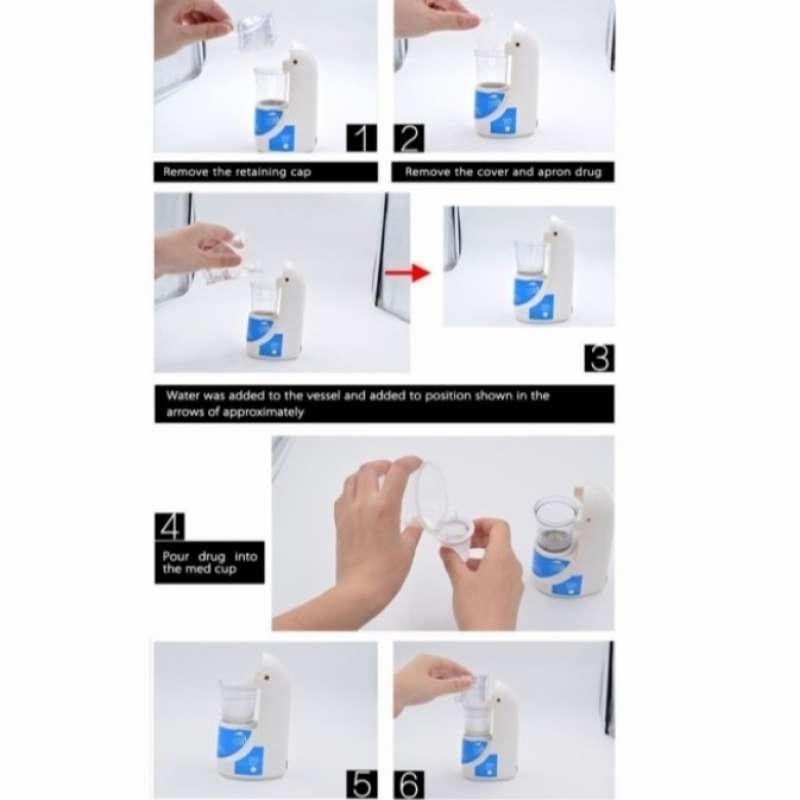 1 2

Remove the retaining cap

Remove the cover and apron drug

3

Water was added to the vessel and added to position shown in the arrows of approximately

4

Pour drug into the med cup

5 6