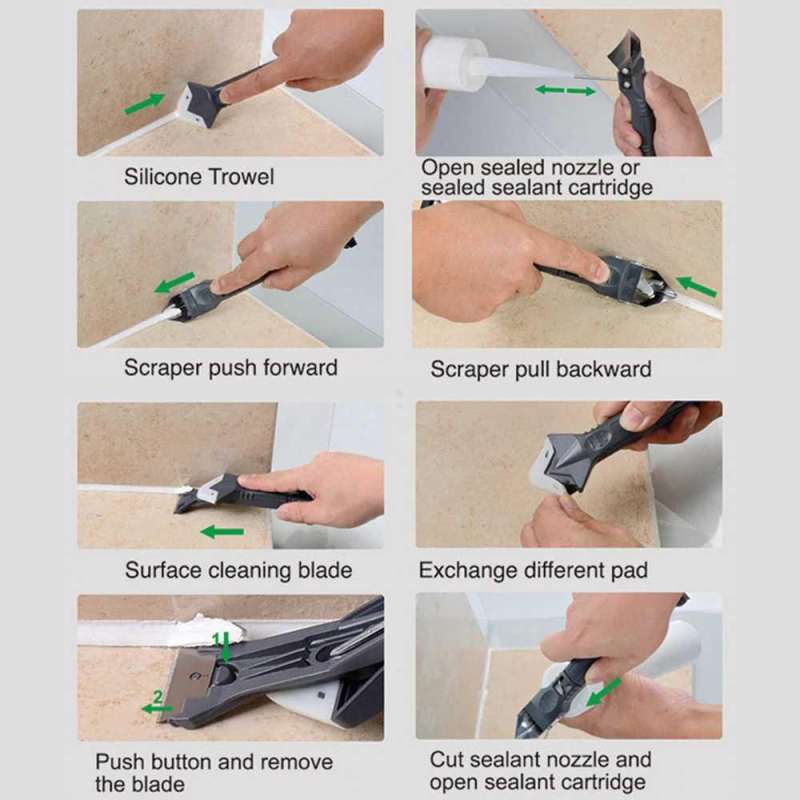 Silicone Trowel

Open sealed nozzle or sealed sealant cartridge

Scraper push forward

Scraper pull backward

Surface cleaning blade

Exchange different pad

1

2

Push button and remove the blade

Cut sealant nozzle and open sealant cartridge