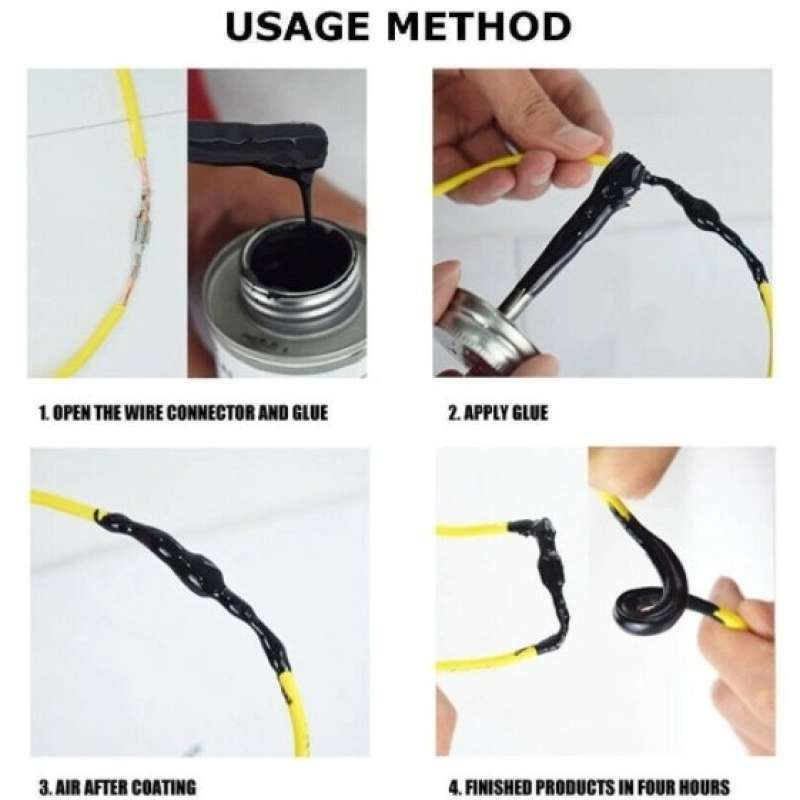 USAGE METHOD

1. OPEN THE WIRE CONNECTOR AND GLUE

2. APPLY GLUE

3. AIR AFTER COATING

4. FINISHED PRODUCTS IN FOUR HOURS