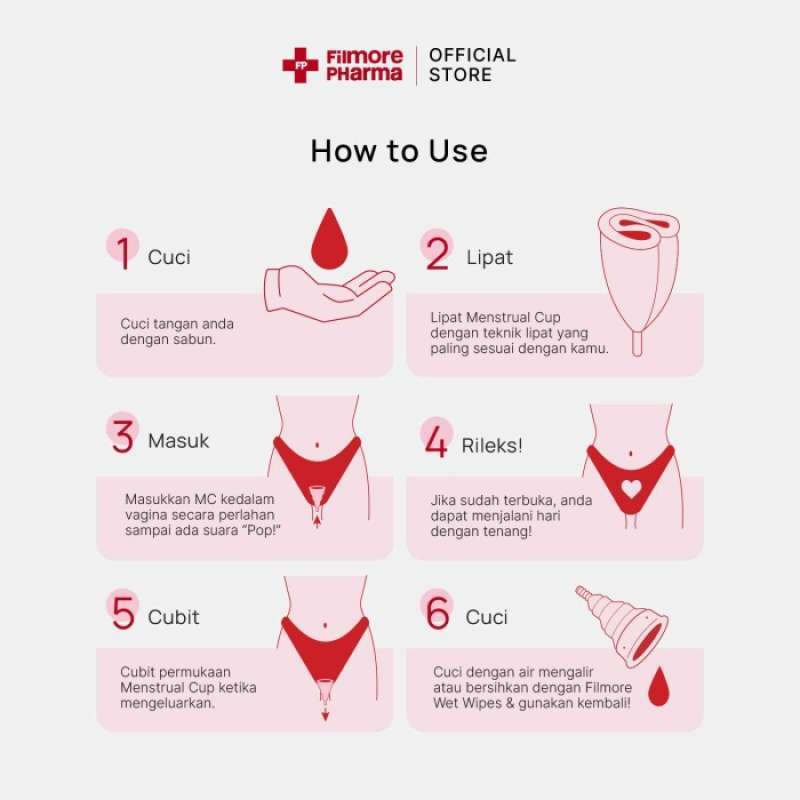 FP Filmore PHarma | OFFICIAL STORE

How to Use

1 Cuci

Cuci tangan anda dengan sabun.

2 Lipat

Lipat Menstrual Cup dengan teknik lipat yang paling sesuai dengan kamu.

3 Masuk

Masukkan MC kedalam vagina secara perlahan sampai ada suara "Pop!"

4 Rileks!

Jika sudah terbuka, anda dapat menjalani hari dengan tenang!

5 Cubit

Cubit permukaan Menstrual Cup ketika mengeluarkan.

6 Cuci

Cuci dengan air mengalir atau bersihkan dengan Filmore Wet Wipes & gunakan kembali!