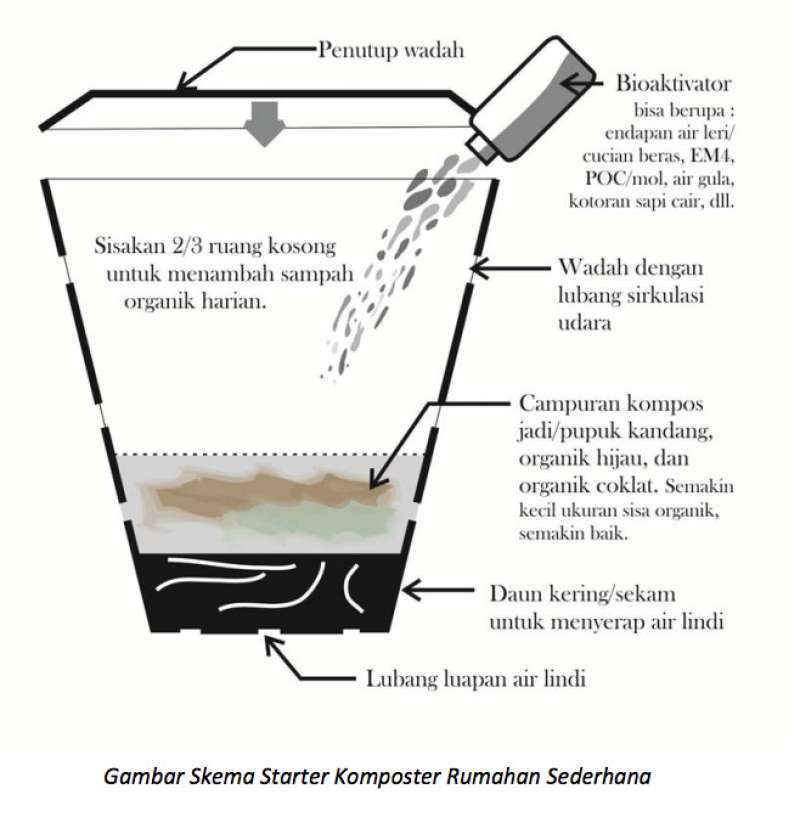 Penutup wadah

Bioaktivator
bisa berupa :
endapan air leri/
cucian beras, EM4,
POC/mol, air gula,
kotoran sapi cair, dll.

Sisakan 2/3 ruang kosong untuk menambah sampah organik harian.

Wadah dengan lubang sirkulasi udara

Campuran kompos jadi/pupuk kandang, organik hijau, dan organik coklat. Semakin kecil ukuran sisa organik, semakin baik.

Daun kering/sekam untuk menyerap air lindi

Lubang luapan air lindi

Gambar Skema Starter Komposter Rumahan Sederhana