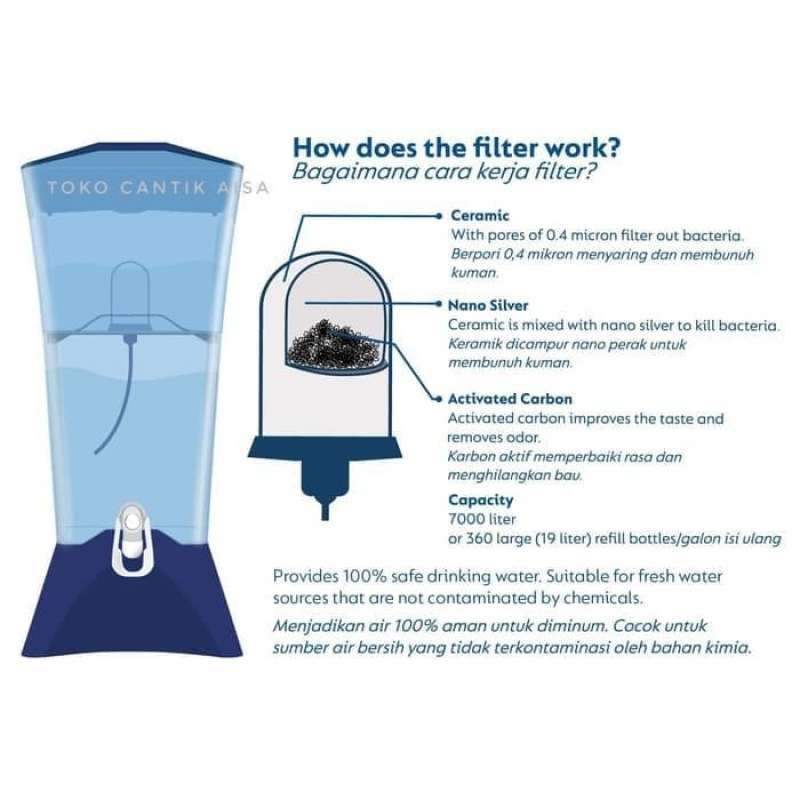 TOKO CANTIK AISA

How does the filter work?
Bagaimana cara kerja filter?

Ceramic
With pores of 0.4 micron filter out bacteria.
Berpori 0,4 mikron menyaring dan membunuh kuman.

Nano Silver
Ceramic is mixed with nano silver to kill bacteria.
Keramik dicampur nano perak untuk membunuh kuman.

Activated Carbon
Activated carbon improves the taste and removes odor.
Karbon aktif memperbaiki rasa dan menghilangkan bau.

Capacity
7000 liter
or 360 large (19 liter) refill bottles/galon isi ulang

Provides 100% safe drinking water. Suitable for fresh water sources that are not contaminated by chemicals.

Menjadikan air 100% aman untuk diminum. Cocok untuk sumber air bersih yang tidak terkontaminasi oleh bahan kimia.