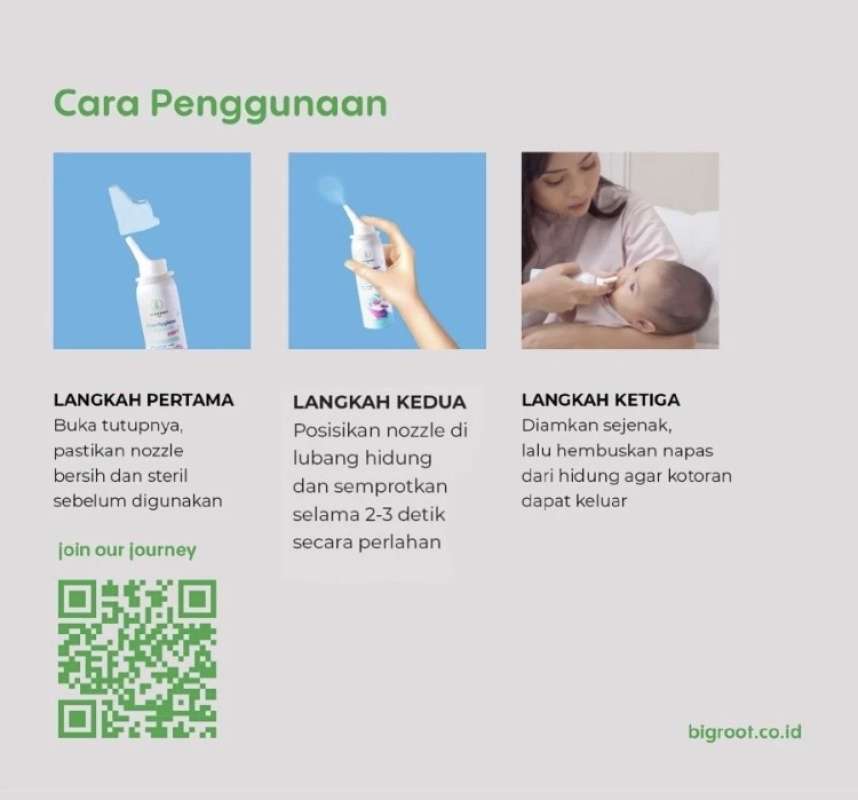 Cara Penggunaan

LANGKAH PERTAMA
Buka tutupnya, pastikan nozzle bersih dan steril sebelum digunakan

LANGKAH KEDUA
Posisikan nozzle di lubang hidung dan semprotkan selama 2-3 detik secara perlahan

LANGKAH KETIGA
Diamkan sejenak, lalu hembuskan napas dari hidung agar kotoran dapat keluar

join our journey

bigroot.co.id