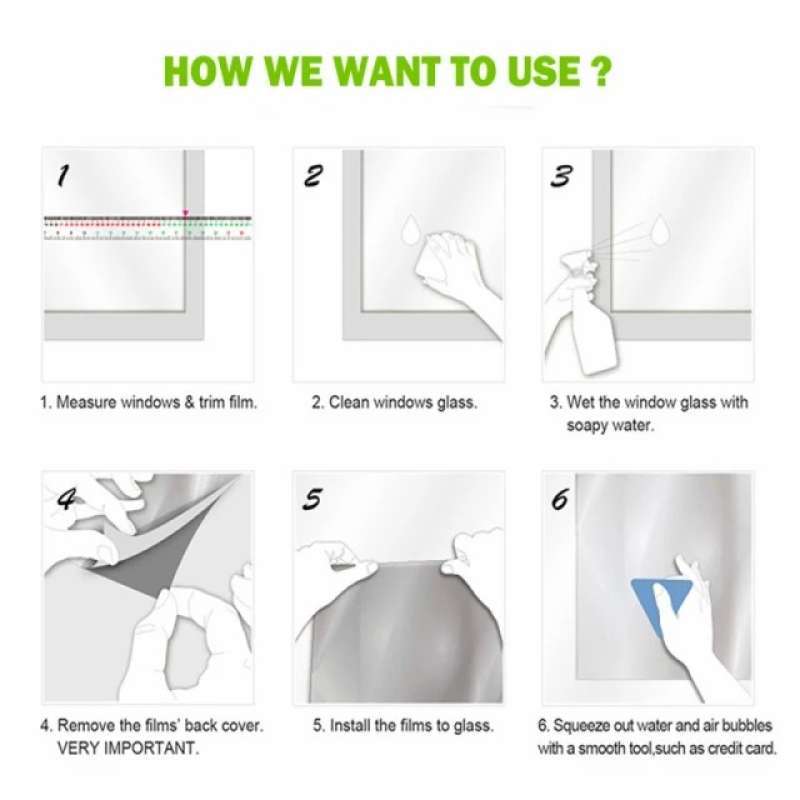 HOW WE WANT TO USE ?

1

1. Measure windows & trim film.

2

2. Clean windows glass.

3

3. Wet the window glass with soapy water.

4

4. Remove the films' back cover. VERY IMPORTANT.

5

5. Install the films to glass.

6

6. Squeeze out water and air bubbles with a smooth tool,such as credit card.