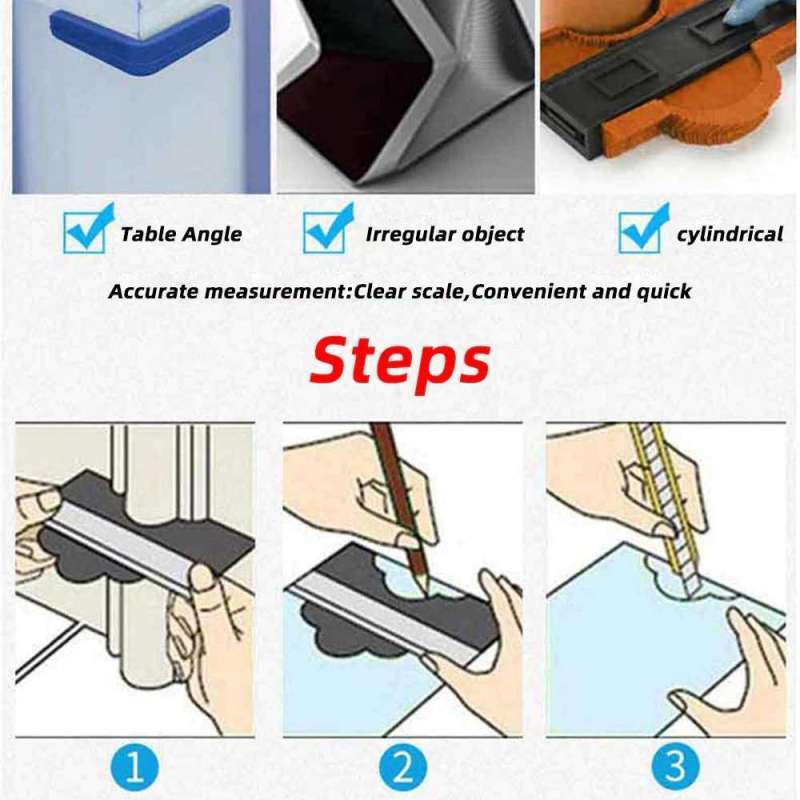 Table Angle

Irregular object

cylindrical

Accurate measurement:Clear scale,Convenient and quick

Steps

1

2

3