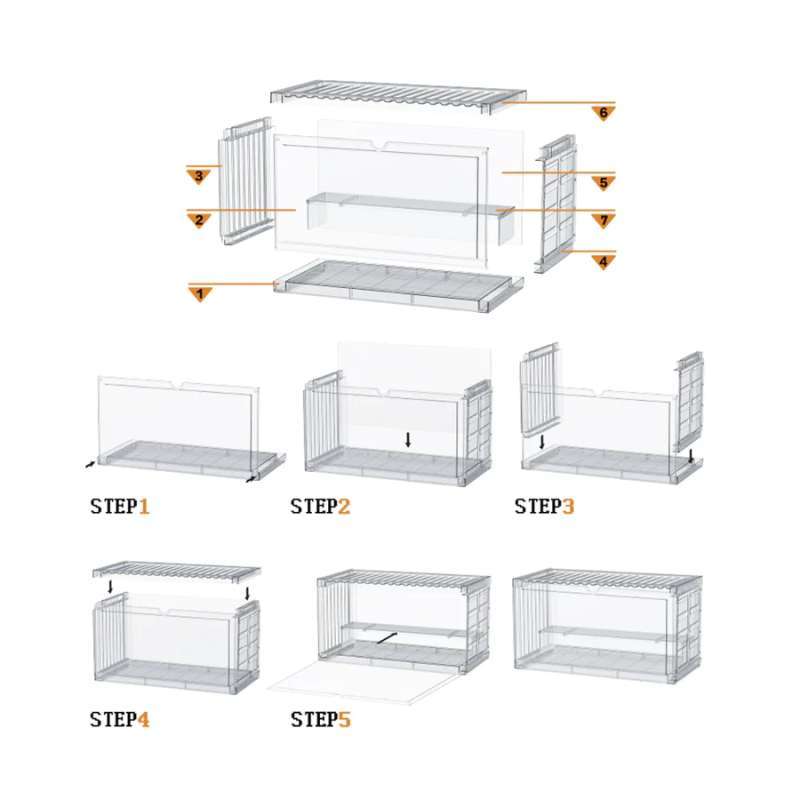 6
3
5
2
7
4
1
STEP1
STEP2
STEP3
STEP4
STEP5