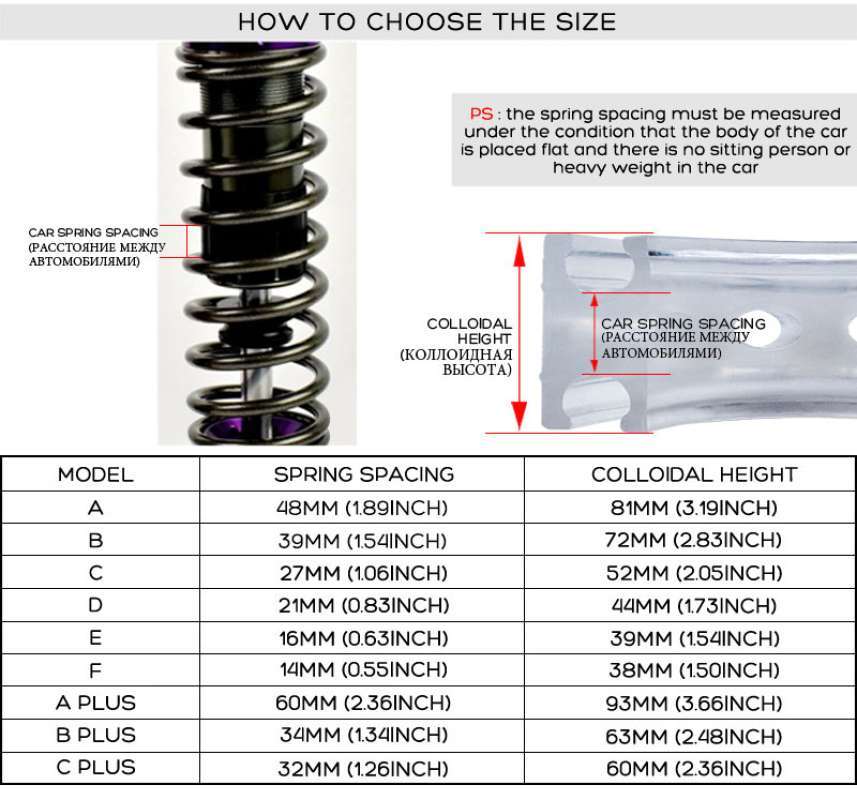 HOW TO CHOOSE THE SIZE

PS : the spring spacing must be measured under the condition that the body of the car is placed flat and there is no sitting person or heavy weight in the car

CAR SPRING SPACING (РАССТОЯНИЕ МЕЖДУ АВТОМОБИЛЯМИ)

COLLOIDAL HEIGHT (КОЛЛОИДНАЯ ВЫСОТА)

CAR SPRING SPACING (РАССТОЯНИЕ МЕЖДУ АВТОМОБИЛЯМИ)

| MODEL | SPRING SPACING | COLLOIDAL HEIGHT |
|---|---|---|
| A | 48MM (1.89INCH) | 81MM (3.19INCH) |
| B | 39MM (1.54INCH) | 72MM (2.83INCH) |
| C | 27MM (1.06INCH) | 52MM (2.05INCH) |
| D | 21MM (0.83INCH) | 44MM (1.73INCH) |
| E | 16MM (0.63INCH) | 39MM (1.54INCH) |
| F | 14MM (0.55INCH) | 38MM (1.50INCH) |
| A PLUS | 60MM (2.36INCH) | 93MM (3.66INCH) |
| B PLUS | 34MM (1.34INCH) | 63MM (2.48INCH) |
| C PLUS | 32MM (1.26INCH) | 60MM (2.36INCH) |