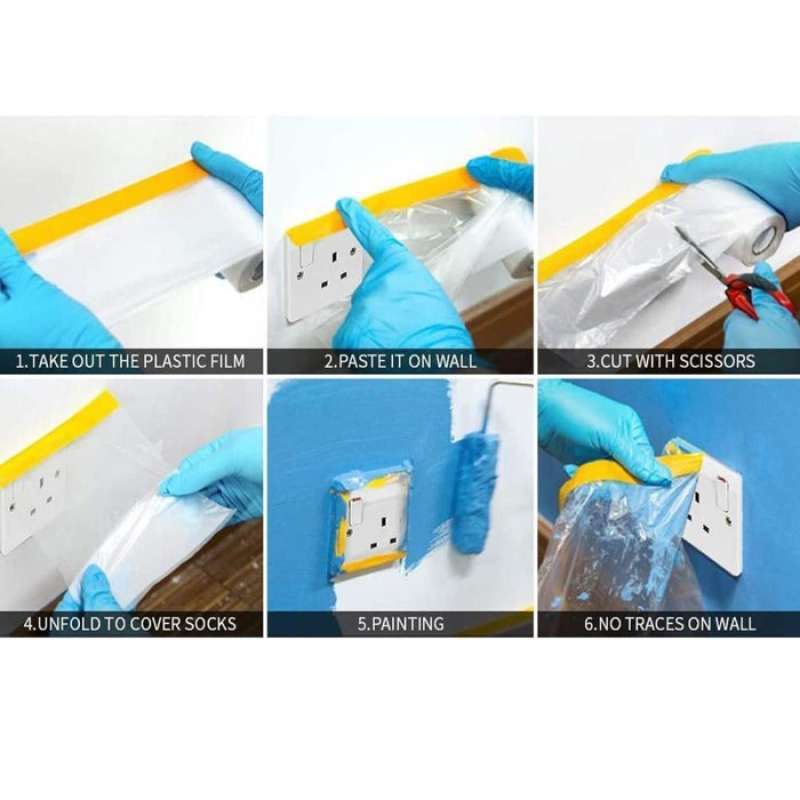 1.TAKE OUT THE PLASTIC FILM

2.PASTE IT ON WALL

3.CUT WITH SCISSORS

4.UNFOLD TO COVER SOCKS

5.PAINTING

6.NO TRACES ON WALL