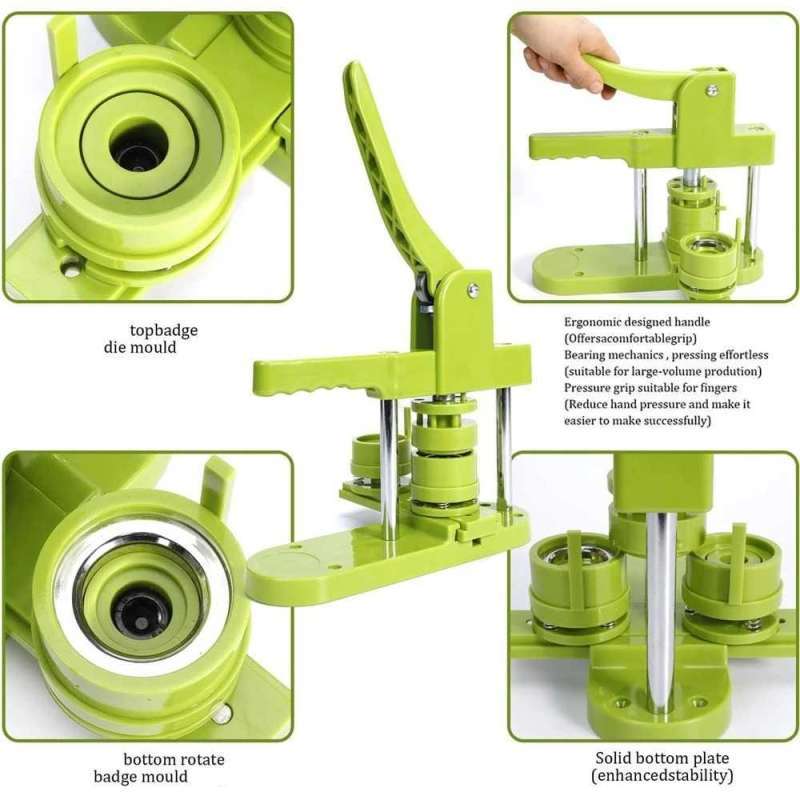 topbadge
die mould

Ergonomic designed handle
(Offersacomfortablegrip)
Bearing mechanics , pressing effortless
(suitable for large-volume prodution)
Pressure grip suitable for fingers
(Reduce hand pressure and make it easier to make successfully)

bottom rotate
badge mould

Solid bottom plate
(enhancedstability)