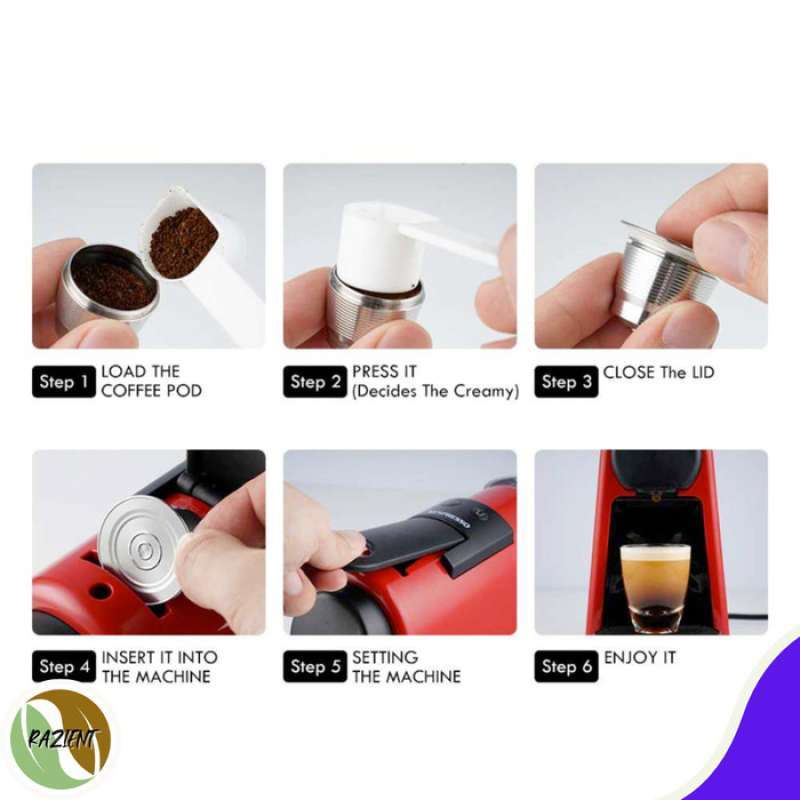 Step 1 LOAD THE COFFEE POD

Step 2 PRESS IT (Decides The Creamy)

Step 3 CLOSE The LID

Step 4 INSERT IT INTO THE MACHINE

Step 5 SETTING THE MACHINE

Step 6 ENJOY IT

RAZIENT