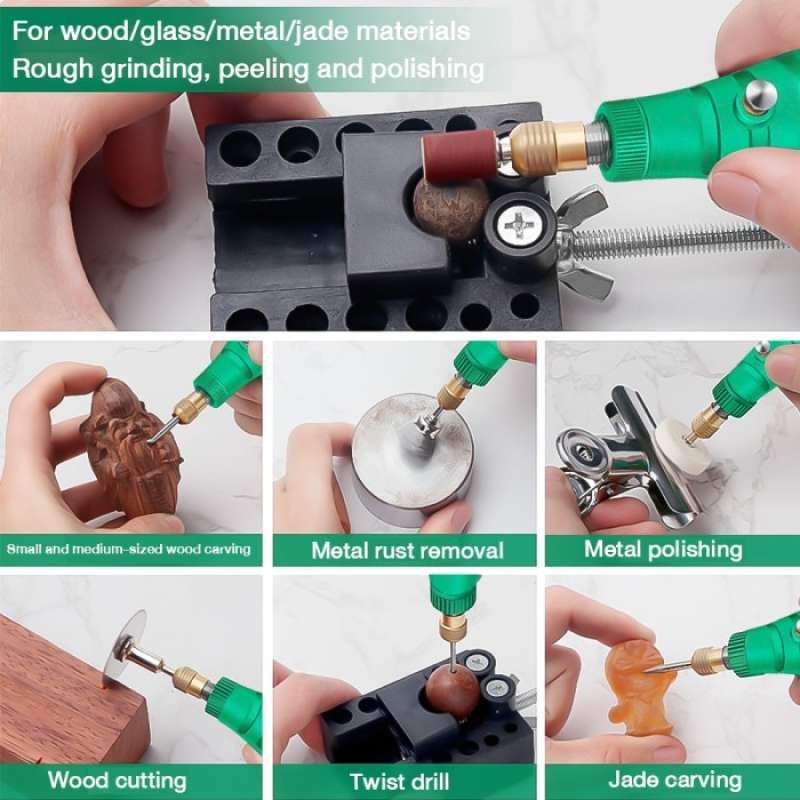 For wood/glass/metal/jade materials
Rough grinding, peeling and polishing

Small and medium-sized wood carving

Metal rust removal

Metal polishing

Wood cutting

Twist drill

Jade carving