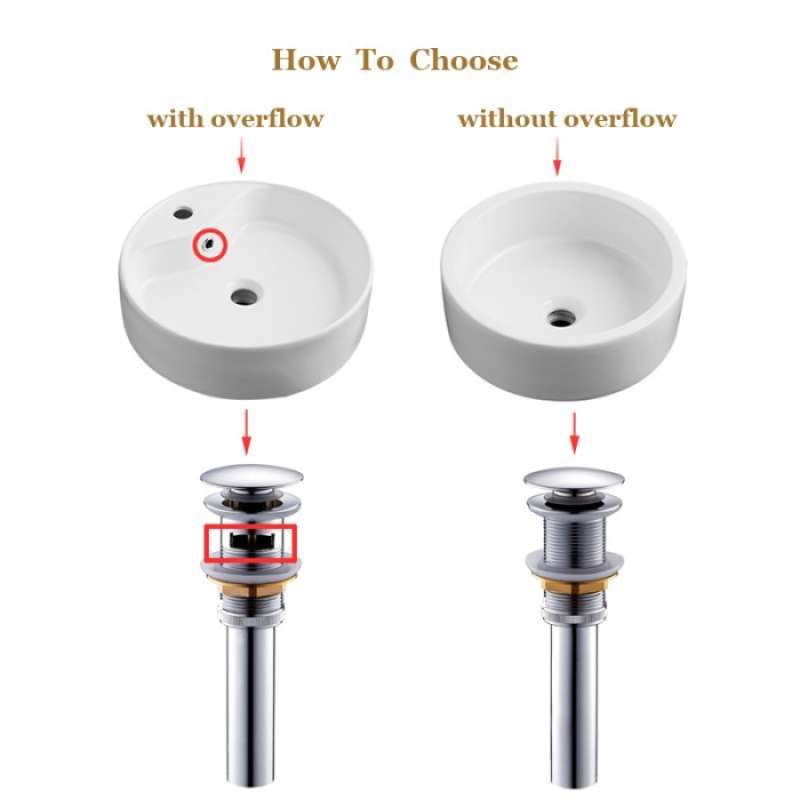 How To Choose

with overflow

without overflow