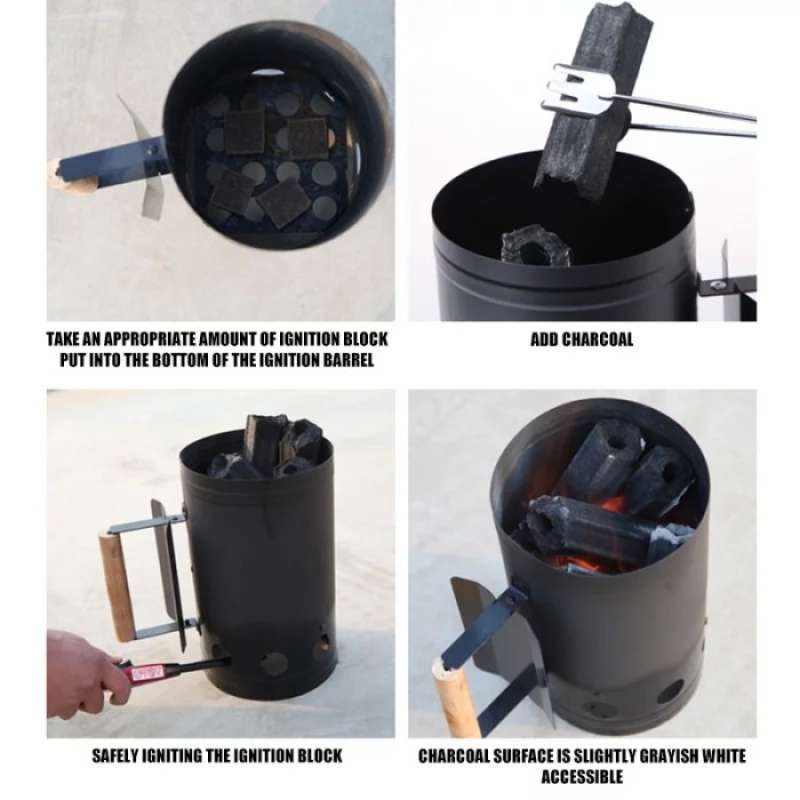 TAKE AN APPROPRIATE AMOUNT OF IGNITION BLOCK PUT INTO THE BOTTOM OF THE IGNITION BARREL

ADD CHARCOAL

SAFELY IGNITING THE IGNITION BLOCK

CHARCOAL SURFACE IS SLIGHTLY GRAYISH WHITE ACCESSIBLE