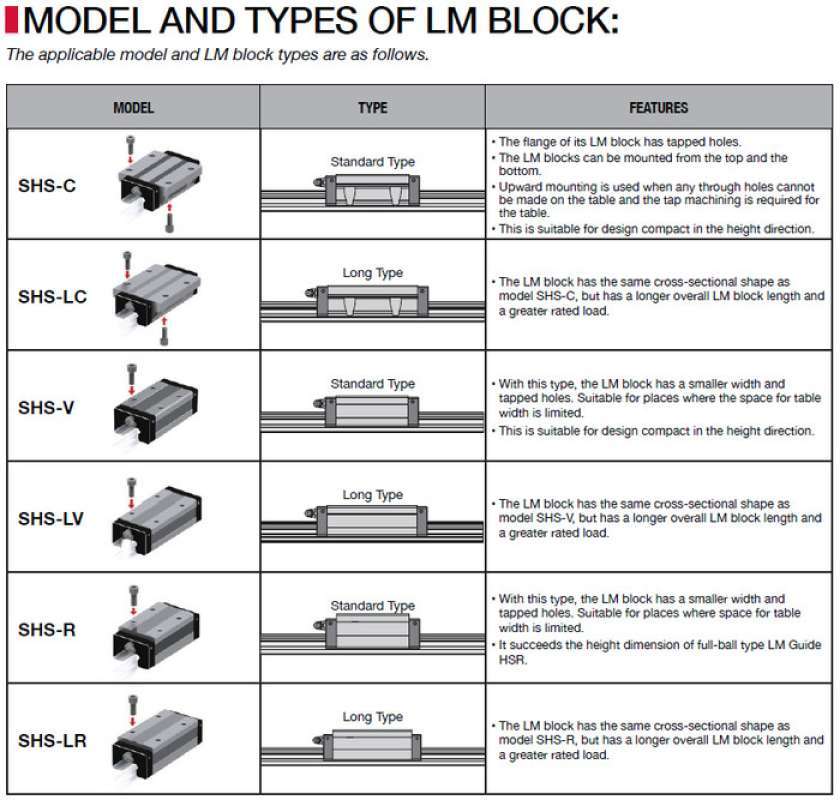 MODEL AND TYPES OF LM BLOCK:

The applicable model and LM block types are as follows.

| MODEL | TYPE | FEATURES |
|---|---|---|
| SHS-C | Standard Type | • The flange of its LM block has tapped holes. • The LM blocks can be mounted from the top and the bottom. • Upward mounting is used when any through holes cannot be made on the table and the tap machining is required for the table. • This is suitable for design compact in the height direction. |
| SHS-LC | Long Type | • The LM block has the same cross-sectional shape as model SHS-C, but has a longer overall LM block length and a greater rated load. |
| SHS-V | Standard Type | • With this type, the LM block has a smaller width and tapped holes. Suitable for places where the space for table width is limited. • This is suitable for design compact in the height direction. |
| SHS-LV | Long Type | • The LM block has the same cross-sectional shape as model SHS-V, but has a longer overall LM block length and a greater rated load. |
| SHS-R | Standard Type | • With this type, the LM block has a smaller width and tapped holes. Suitable for places where space for table width is limited. • It succeeds the height dimension of full-ball type LM Guide HSR. |
| SHS-LR | Long Type | • The LM block has the same cross-sectional shape as model SHS-R, but has a longer overall LM block length and a greater rated load. |