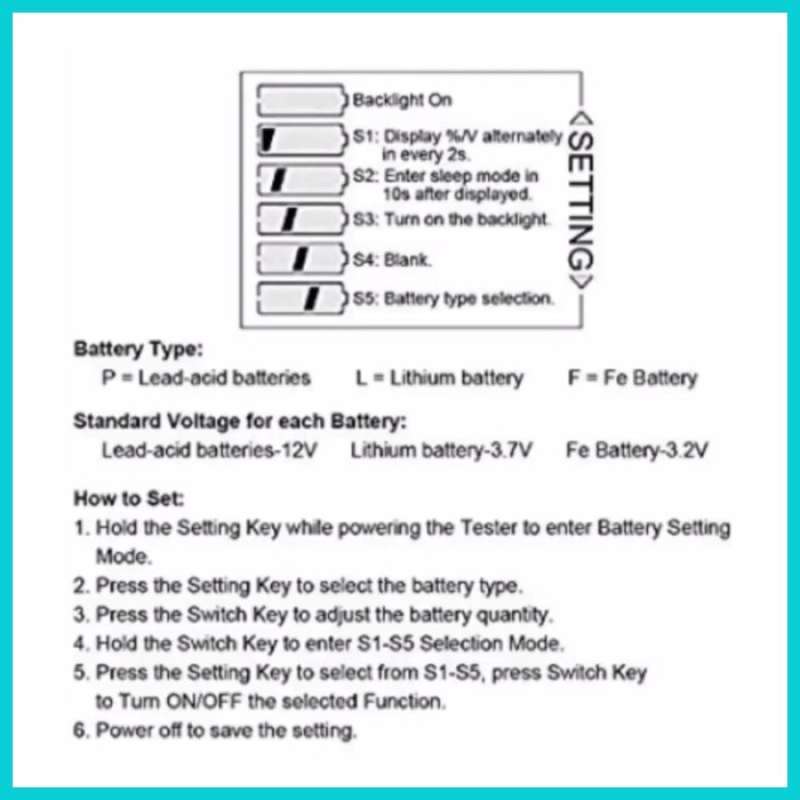 Backlight On
S1: Display %/V alternately in every 2s.
S2: Enter sleep mode in 10s after displayed.
S3: Turn on the backlight.
S4: Blank.
S5: Battery type selection.

<SETTING>

Battery Type:
P = Lead-acid batteries L = Lithium battery F = Fe Battery

Standard Voltage for each Battery:
Lead-acid batteries-12V Lithium battery-3.7V Fe Battery-3.2V

How to Set:
1. Hold the Setting Key while powering the Tester to enter Battery Setting Mode.
2. Press the Setting Key to select the battery type.
3. Press the Switch Key to adjust the battery quantity.
4. Hold the Switch Key to enter S1-S5 Selection Mode.
5. Press the Setting Key to select from S1-S5, press Switch Key to Turn ON/OFF the selected Function.
6. Power off to save the setting.