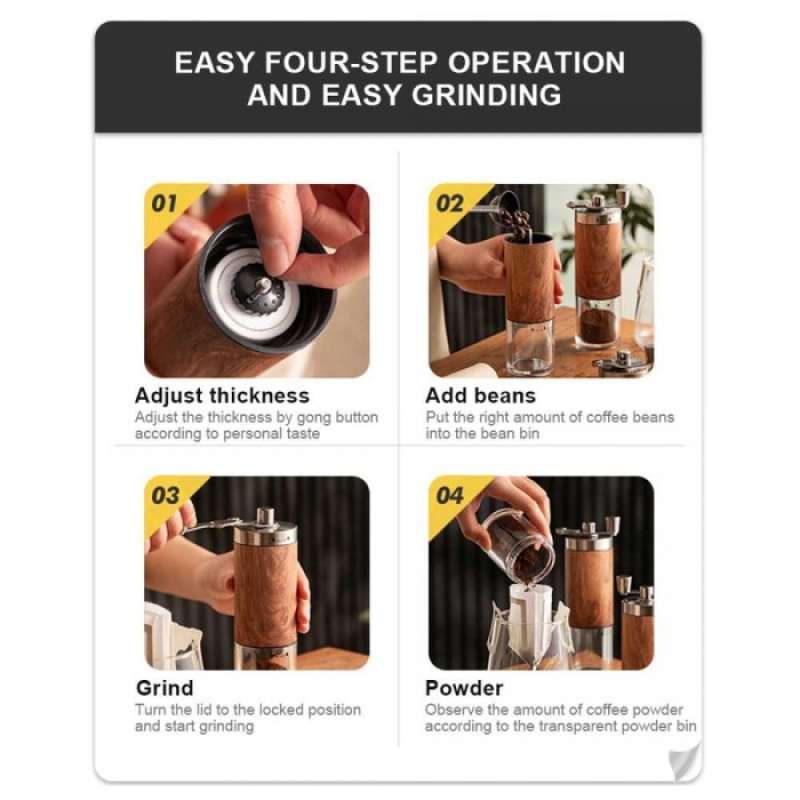 EASY FOUR-STEP OPERATION AND EASY GRINDING

01

Adjust thickness
Adjust the thickness by gong button according to personal taste

02

Add beans
Put the right amount of coffee beans into the bean bin

03

Grind
Turn the lid to the locked position and start grinding

04

Powder
Observe the amount of coffee powder according to the transparent powder bin