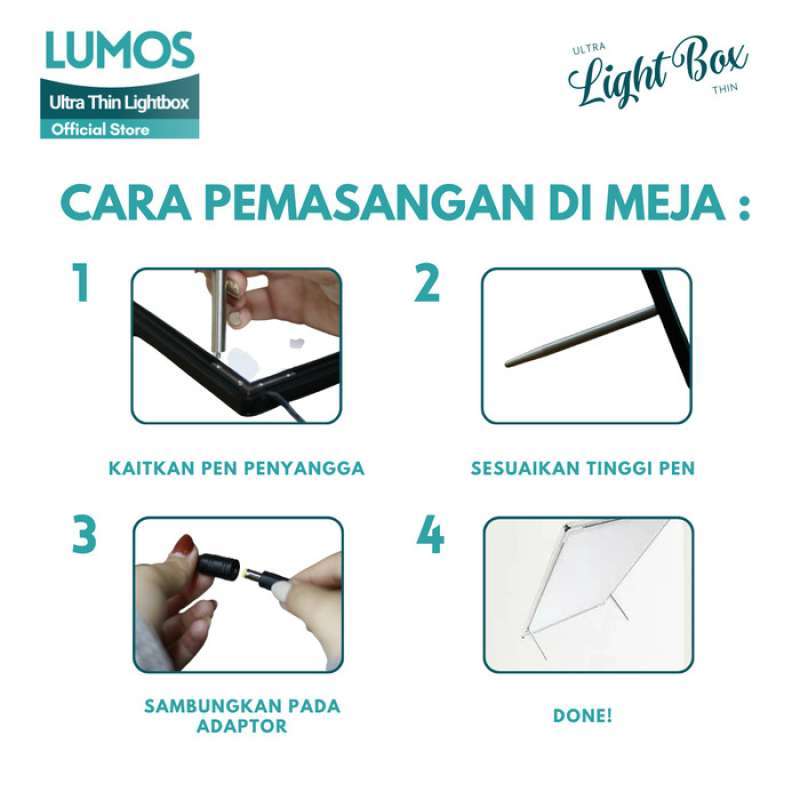 LUMOS
Ultra Thin Lightbox
Official Store

ULTRA
Light Box
THIN

CARA PEMASANGAN DI MEJA :

1

KAITKAN PEN PENYANGGA

2

SESUAIKAN TINGGI PEN

3

SAMBUNGKAN PADA ADAPTOR

4

DONE!