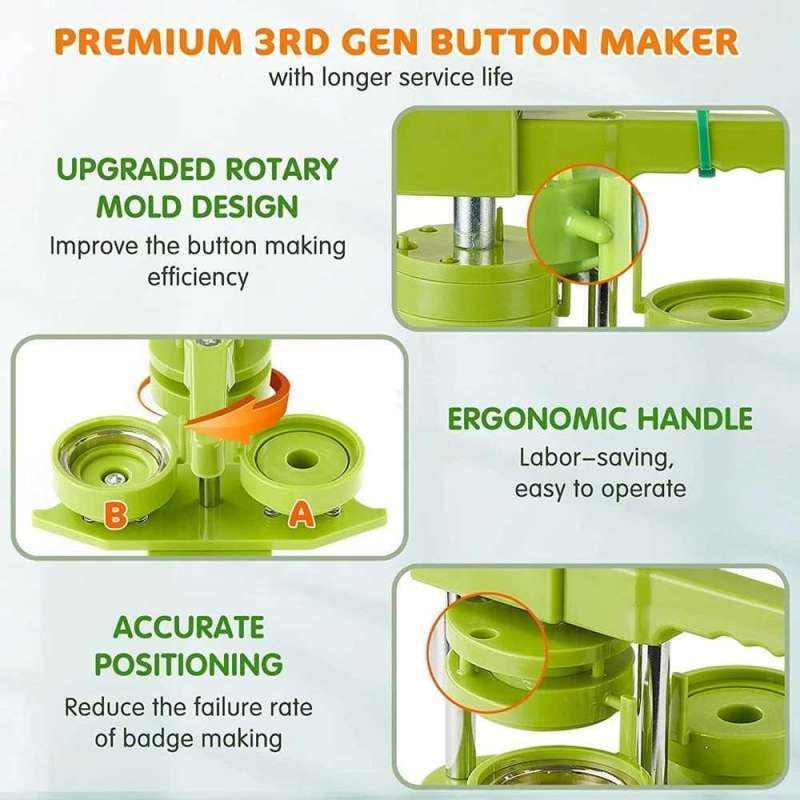 PREMIUM 3RD GEN BUTTON MAKER
with longer service life

UPGRADED ROTARY MOLD DESIGN
Improve the button making efficiency

B
A

ERGONOMIC HANDLE
Labor–saving, easy to operate

ACCURATE POSITIONING
Reduce the failure rate of badge making