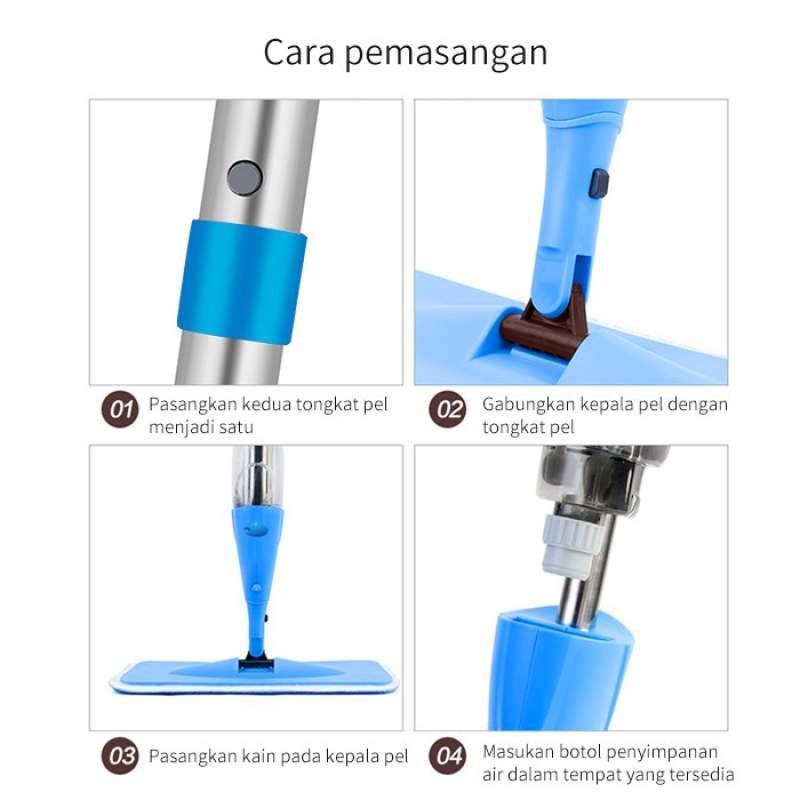 Cara pemasangan

01 Pasangkan kedua tongkat pel menjadi satu

02 Gabungkan kepala pel dengan tongkat pel

03 Pasangkan kain pada kepala pel

04 Masukan botol penyimpanan air dalam tempat yang tersedia