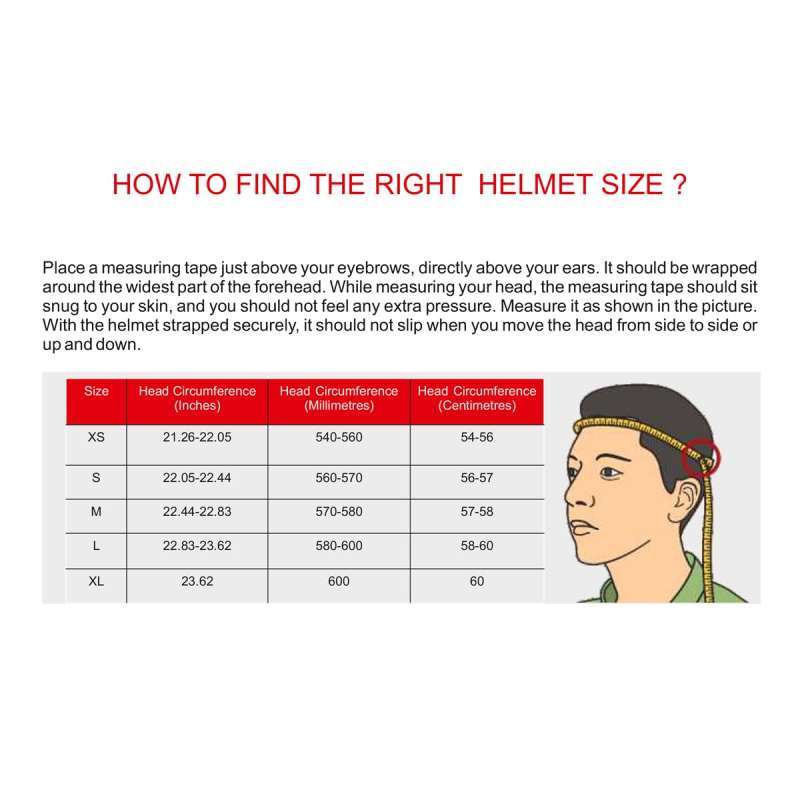 HOW TO FIND THE RIGHT HELMET SIZE ?

Place a measuring tape just above your eyebrows, directly above your ears. It should be wrapped around the widest part of the forehead. While measuring your head, the measuring tape should sit snug to your skin, and you should not feel any extra pressure. Measure it as shown in the picture. With the helmet strapped securely, it should not slip when you move the head from side to side or up and down.

| Size | Head Circumference (Inches) | Head Circumference (Millimetres) | Head Circumference (Centimetres) |
|---|---|---|---|
| XS | 21.26-22.05 | 540-560 | 54-56 |
| S | 22.05-22.44 | 560-570 | 56-57 |
| M | 22.44-22.83 | 570-580 | 57-58 |
| L | 22.83-23.62 | 580-600 | 58-60 |
| XL | 23.62 | 600 | 60 |