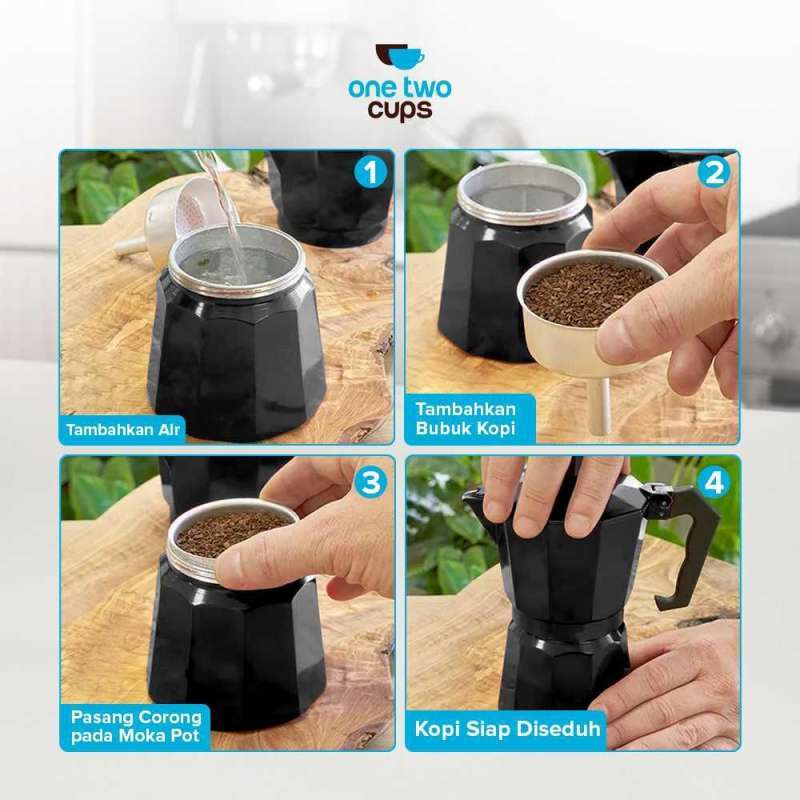 one two cups

1

Tambahkan Air

2

Tambahkan Bubuk Kopi

3

Pasang Corong pada Moka Pot

4

Kopi Siap Diseduh