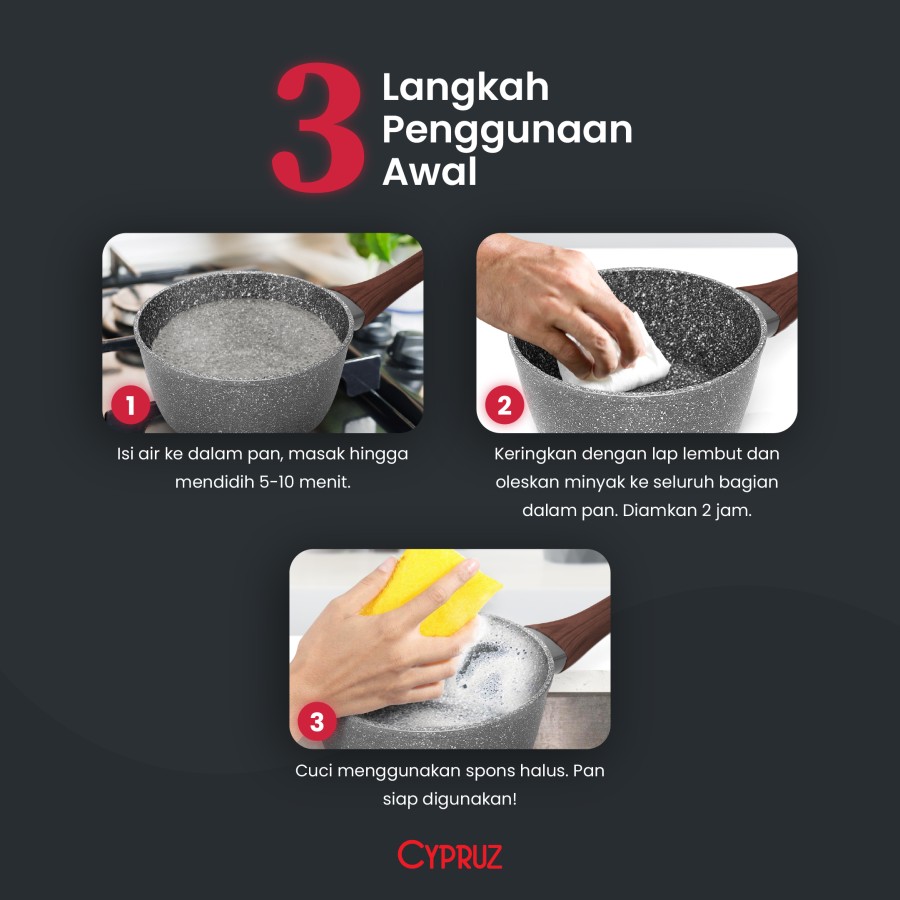 3 Langkah Penggunaan Awal

1

Isi air ke dalam pan, masak hingga mendidih 5-10 menit.

2

Keringkan dengan lap lembut dan oleskan minyak ke seluruh bagian dalam pan. Diamkan 2 jam.

3

Cuci menggunakan spons halus. Pan siap digunakan!

CYPRUZ