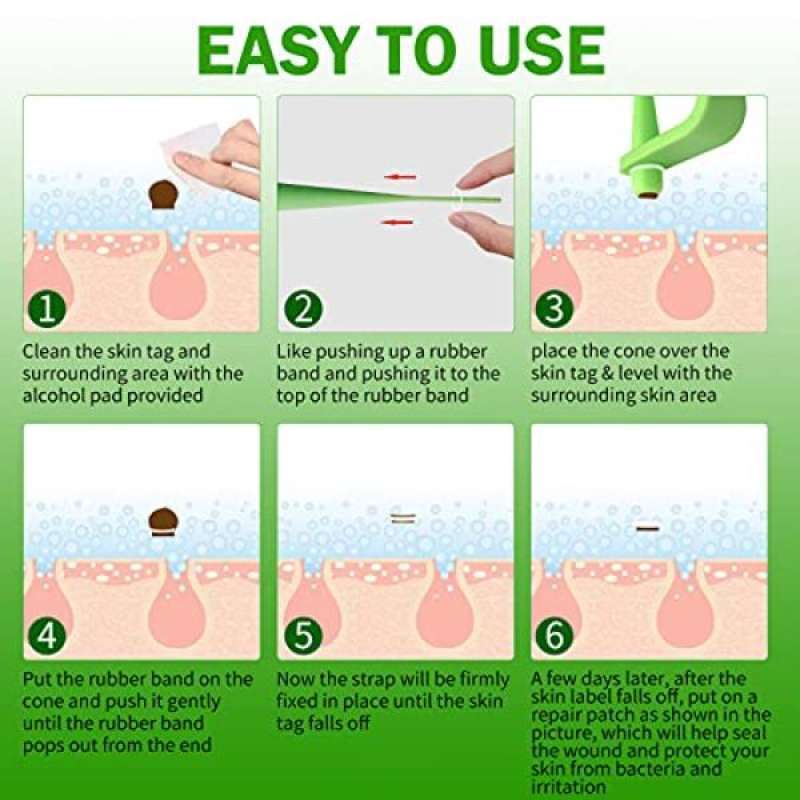 EASY TO USE

1

Clean the skin tag and surrounding area with the alcohol pad provided

2

Like pushing up a rubber band and pushing it to the top of the rubber band

3

place the cone over the skin tag & level with the surrounding skin area

4

Put the rubber band on the cone and push it gently until the rubber band pops out from the end

5

Now the strap will be firmly fixed in place until the skin tag falls off

6

A few days later, after the skin label falls off, put on a repair patch as shown in the picture, which will help seal the wound and protect your skin from bacteria and irritation