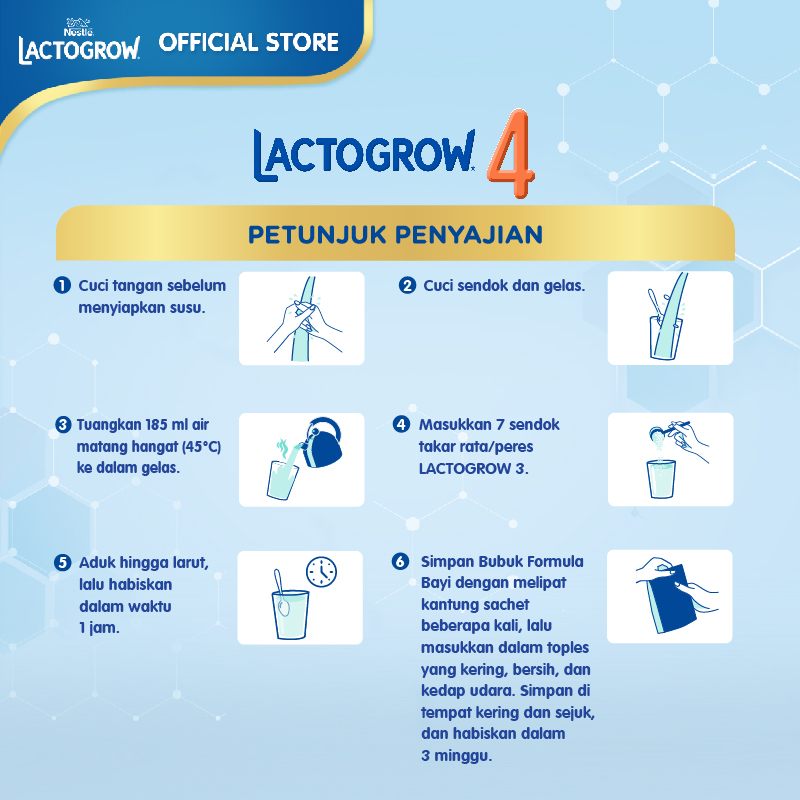 Nestlé
LACTOGROW OFFICIAL STORE

LACTOGROW 4

PETUNJUK PENYAJIAN

1 Cuci tangan sebelum menyiapkan susu.

2 Cuci sendok dan gelas.

3 Tuangkan 185 ml air matang hangat (45°C) ke dalam gelas.

4 Masukkan 7 sendok takar rata/peres LACTOGROW 3.

5 Aduk hingga larut, lalu habiskan dalam waktu 1 jam.

6 Simpan Bubuk Formula Bayi dengan melipat kantung sachet beberapa kali, lalu masukkan dalam toples yang kering, bersih, dan kedap udara. Simpan di tempat kering dan sejuk, dan habiskan dalam 3 minggu.