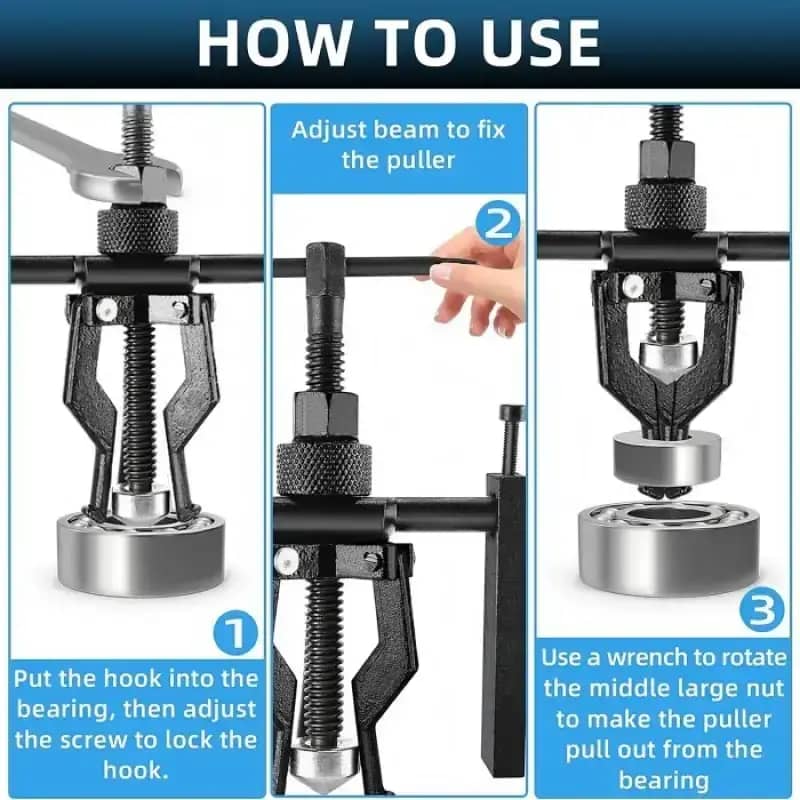 HOW TO USE

1

Put the hook into the bearing, then adjust the screw to lock the hook.

Adjust beam to fix the puller

2

3

Use a wrench to rotate the middle large nut to make the puller pull out from the bearing