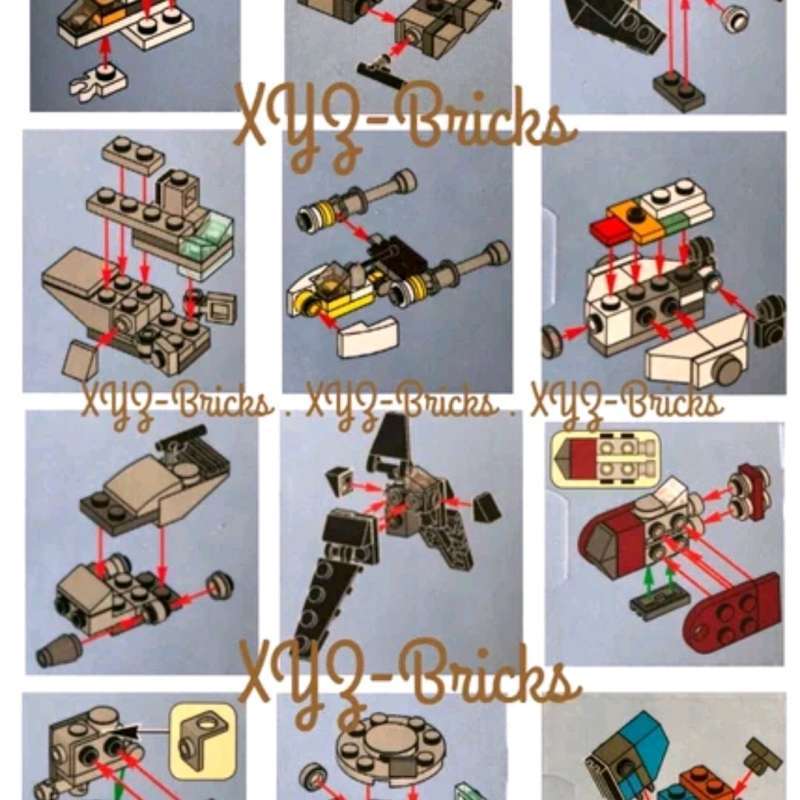 XYZ-Bricks

XYZ-Bricks . XYZ-Bricks . XYZ-Bricks

XYZ-Bricks