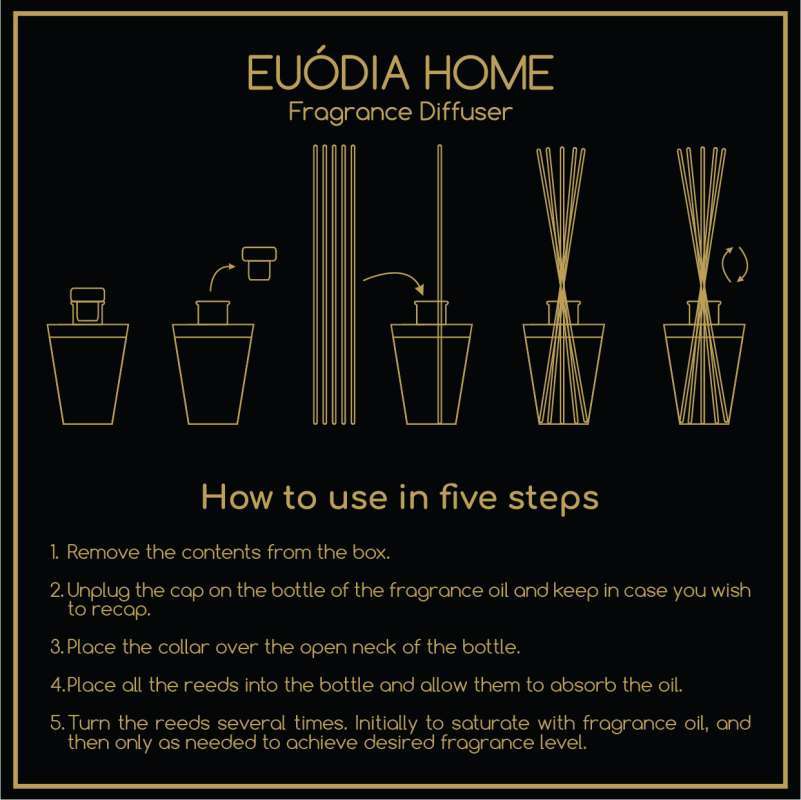 EUÓDIA HOME
Fragrance Diffuser

How to use in five steps

1. Remove the contents from the box.

2. Unplug the cap on the bottle of the fragrance oil and keep in case you wish to recap.

3. Place the collar over the open neck of the bottle.

4. Place all the reeds into the bottle and allow them to absorb the oil.

5. Turn the reeds several times. Initially to saturate with fragrance oil, and then only as needed to achieve desired fragrance level.