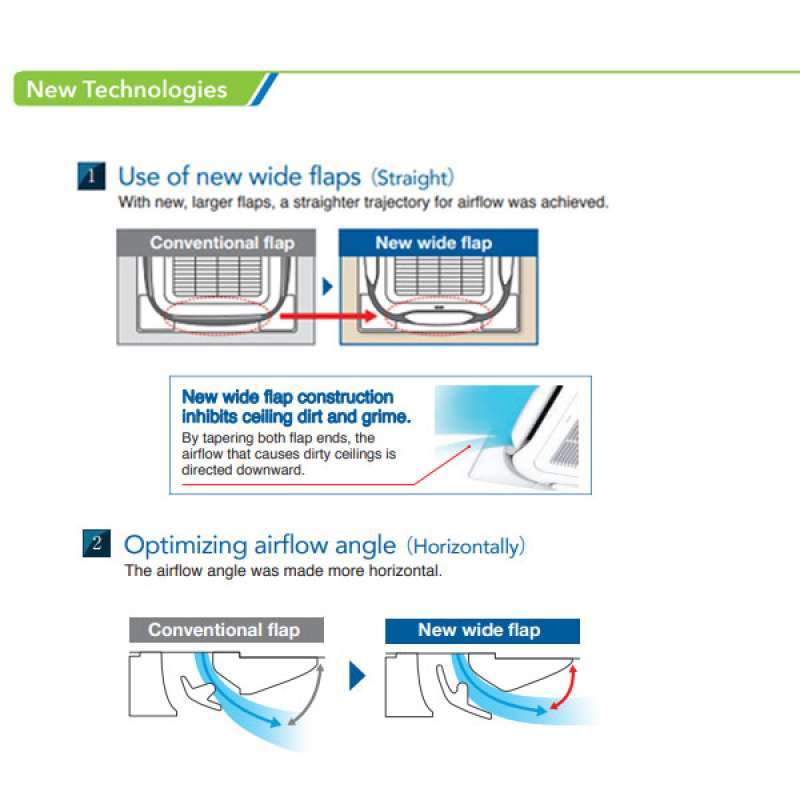 New Technologies

1 Use of new wide flaps (Straight)
With new, larger flaps, a straighter trajectory for airflow was achieved.

Conventional flap

New wide flap

New wide flap construction inhibits ceiling dirt and grime.
By tapering both flap ends, the airflow that causes dirty ceilings is directed downward.

2 Optimizing airflow angle (Horizontally)
The airflow angle was made more horizontal.

Conventional flap

New wide flap