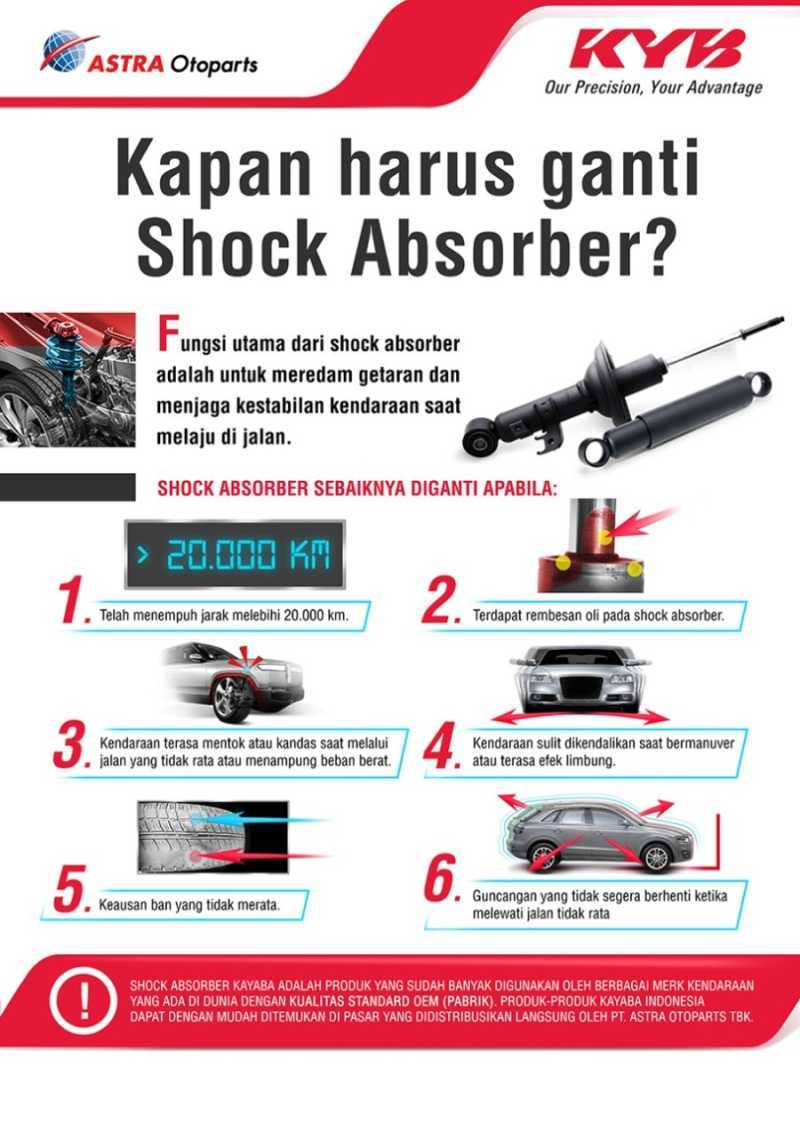 ASTRA Otoparts

KYB
Our Precision, Your Advantage

Kapan harus ganti Shock Absorber?

Fungsi utama dari shock absorber adalah untuk meredam getaran dan menjaga kestabilan kendaraan saat melaju di jalan.

SHOCK ABSORBER SEBAIKNYA DIGANTI APABILA:

> 20.000 KM

1. Telah menempuh jarak melebihi 20.000 km.

2. Terdapat rembesan oli pada shock absorber.

3. Kendaraan terasa mentok atau kandas saat melalui jalan yang tidak rata atau menampung beban berat.

4. Kendaraan sulit dikendalikan saat bermanuver atau terasa efek limbung.

5. Keausan ban yang tidak merata.

6. Guncangan yang tidak segera berhenti ketika melewati jalan tidak rata

!

SHOCK ABSORBER KAYABA ADALAH PRODUK YANG SUDAH BANYAK DIGUNAKAN OLEH BERBAGAI MERK KENDARAAN YANG ADA DI DUNIA DENGAN KUALITAS STANDARD OEM (PABRIK). PRODUK-PRODUK KAYABA INDONESIA DAPAT DENGAN MUDAH DITEMUKAN DI PASAR YANG DIDISTRIBUSIKAN LANGSUNG OLEH PT. ASTRA OTOPARTS TBK.