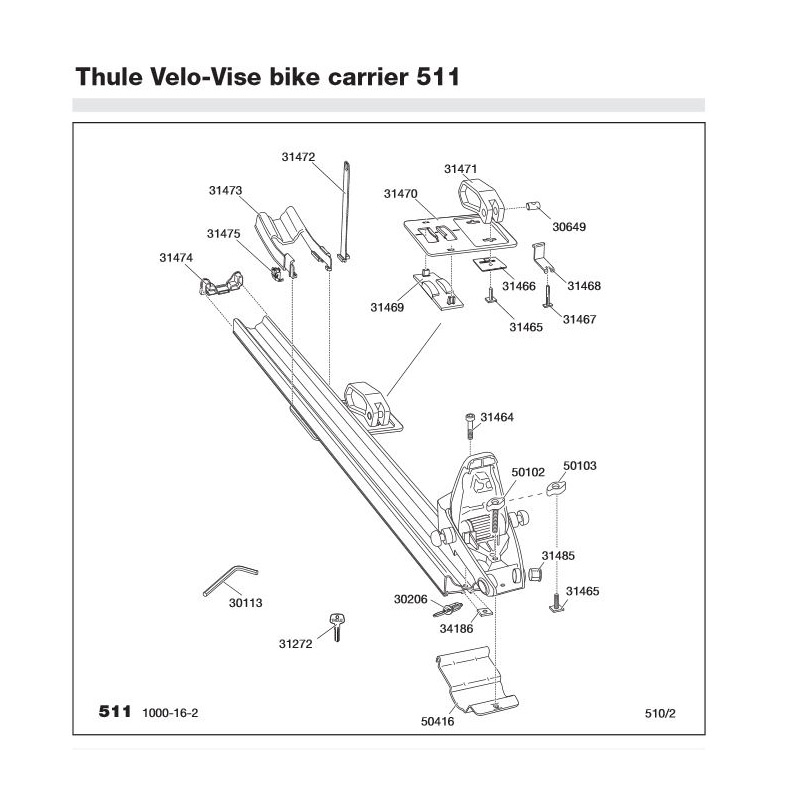 Thule Velo-Vise bike carrier 511

31472
31471
31473
31470
30649
31475
31474
31468
31466
31469
31465
31467
31464
50102
50103
31485
31465
30113
30206
34186
31272
50416

511 1000-16-2
510/2