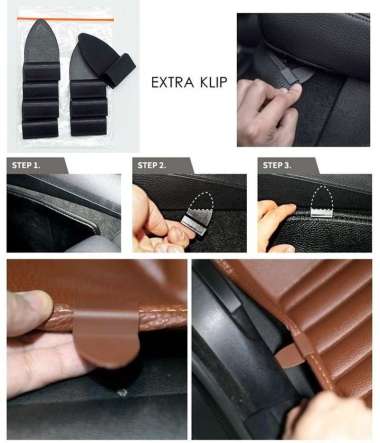 EXTRA KLIP

STEP 1.

STEP 2.

STEP 3.