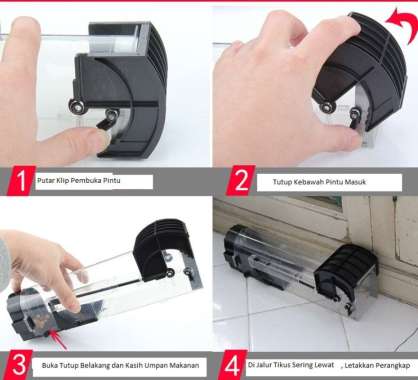 1 Putar Klip Pembuka Pintu

2 Tutup Kebawah Pintu Masuk

3 Buka Tutup Belakang dan Kasih Umpan Makanan

4 Di Jalur Tikus Sering Lewat , Letakkan Perangkap