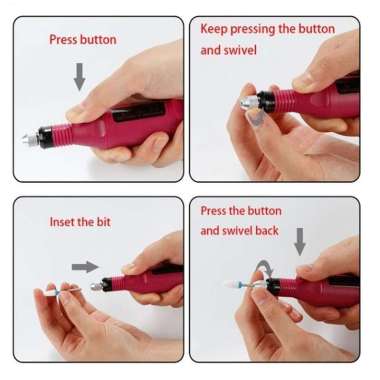 Press button

Keep pressing the button and swivel

Inset the bit

Press the button and swivel back