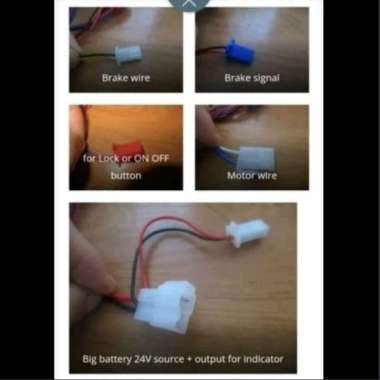 Brake wire

Brake signal

for Lock or ON OFF button

Motor wire

Big battery 24V source + output for indicator