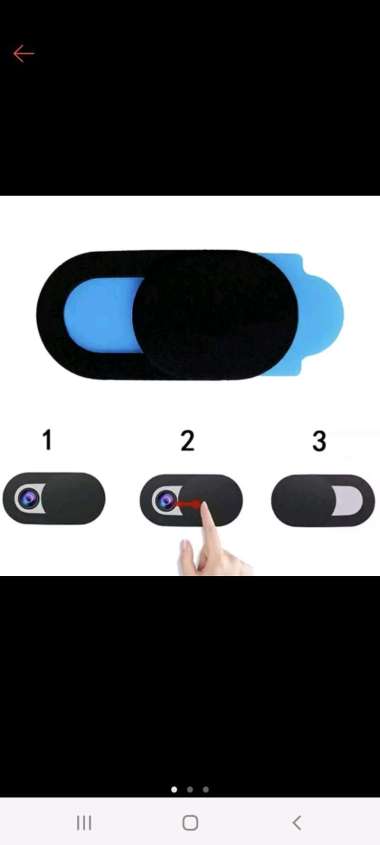 1
2
3