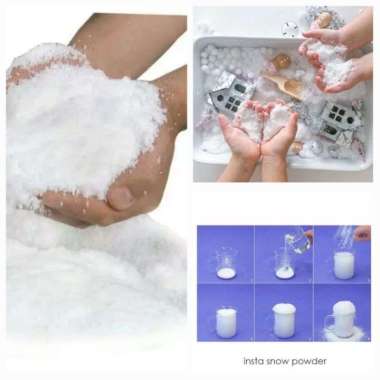 insta snow powder